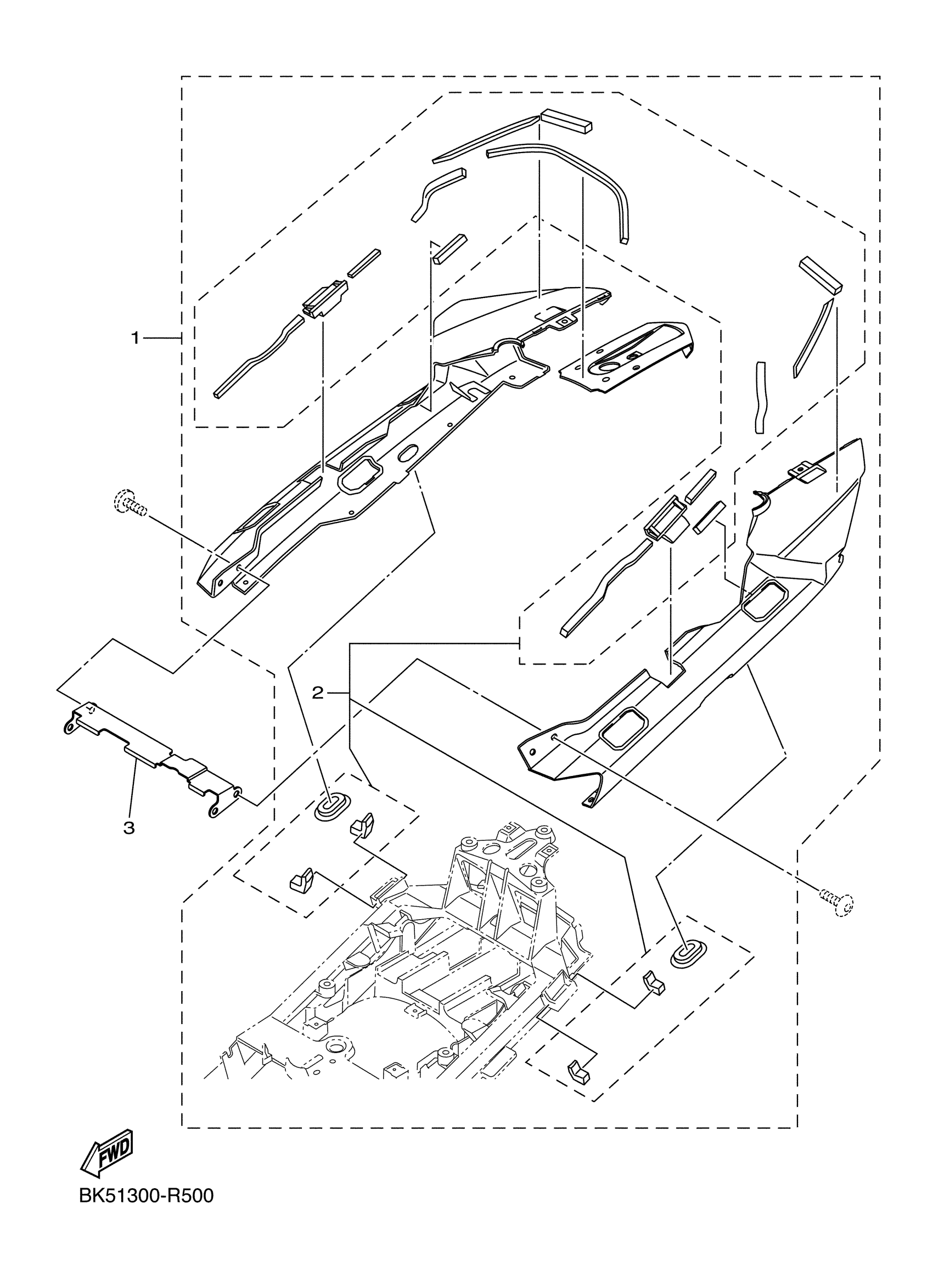 1

2

3

FWD

BK51300-R500