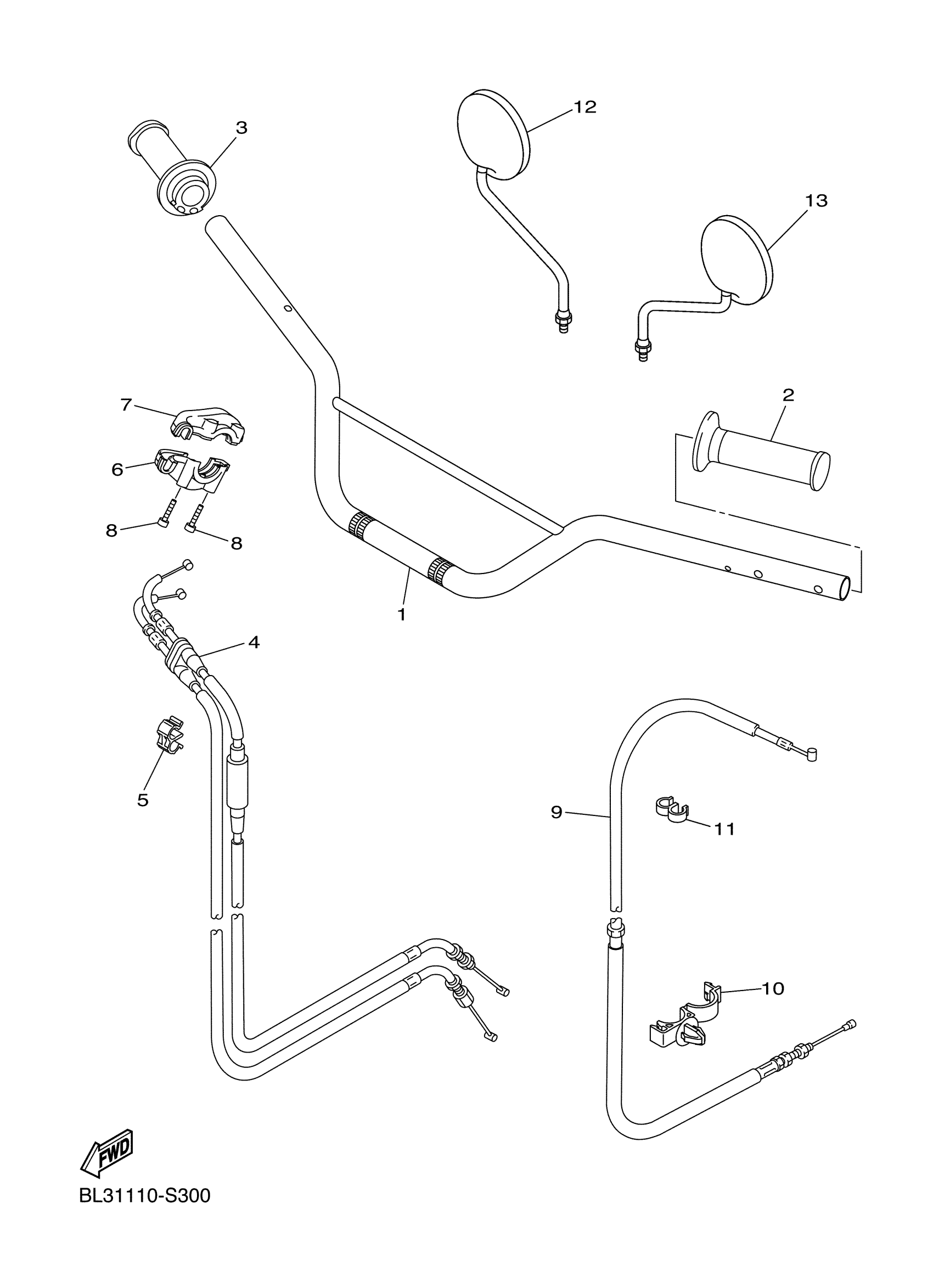 12

3

13

2

7

6

8

8

1

4

5

9

11

10

FWD

BL31110-S300