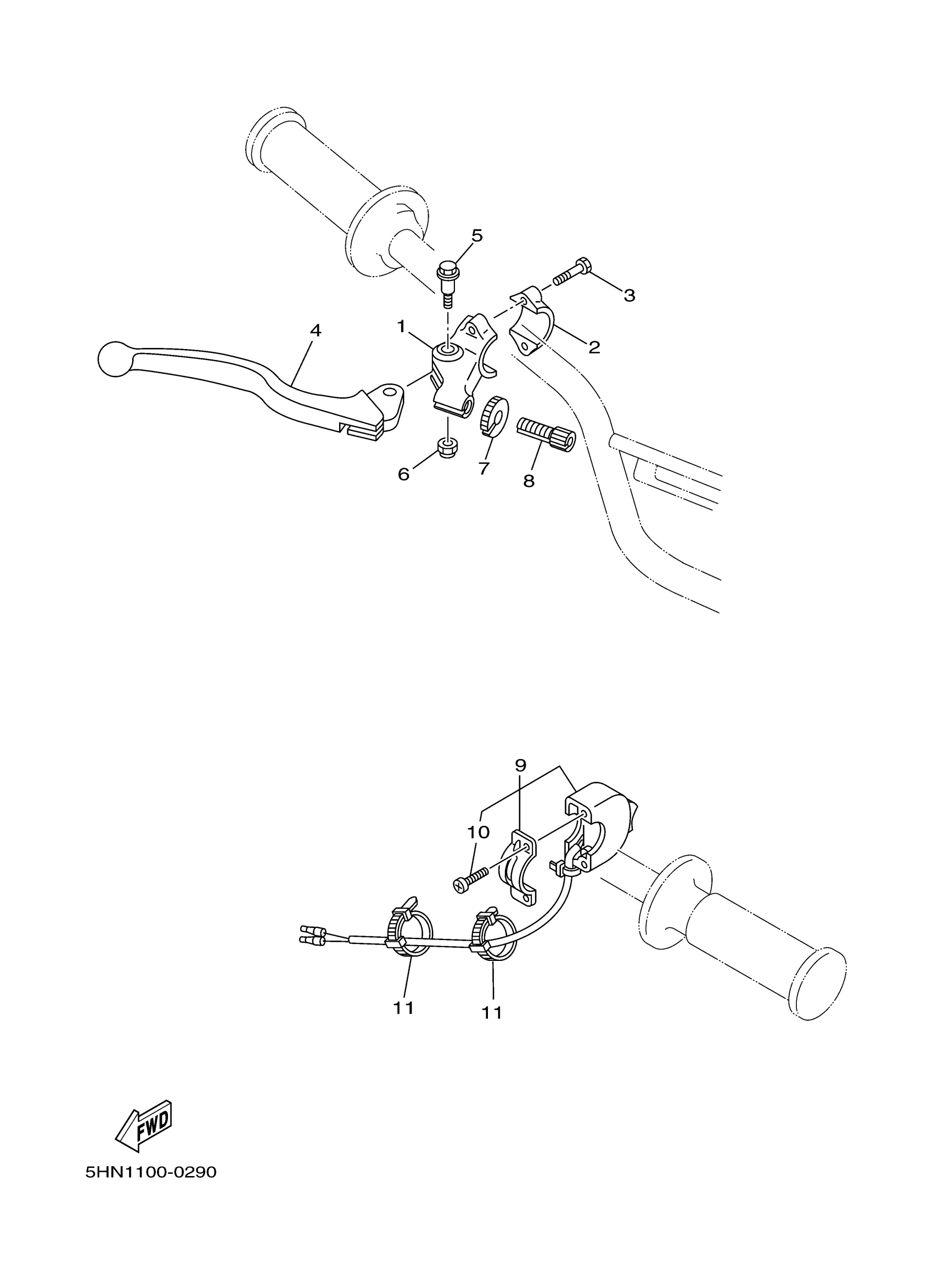 5
3
4
1
2
6
7
8

9
10
11
11

FWD

5HN1100-0290