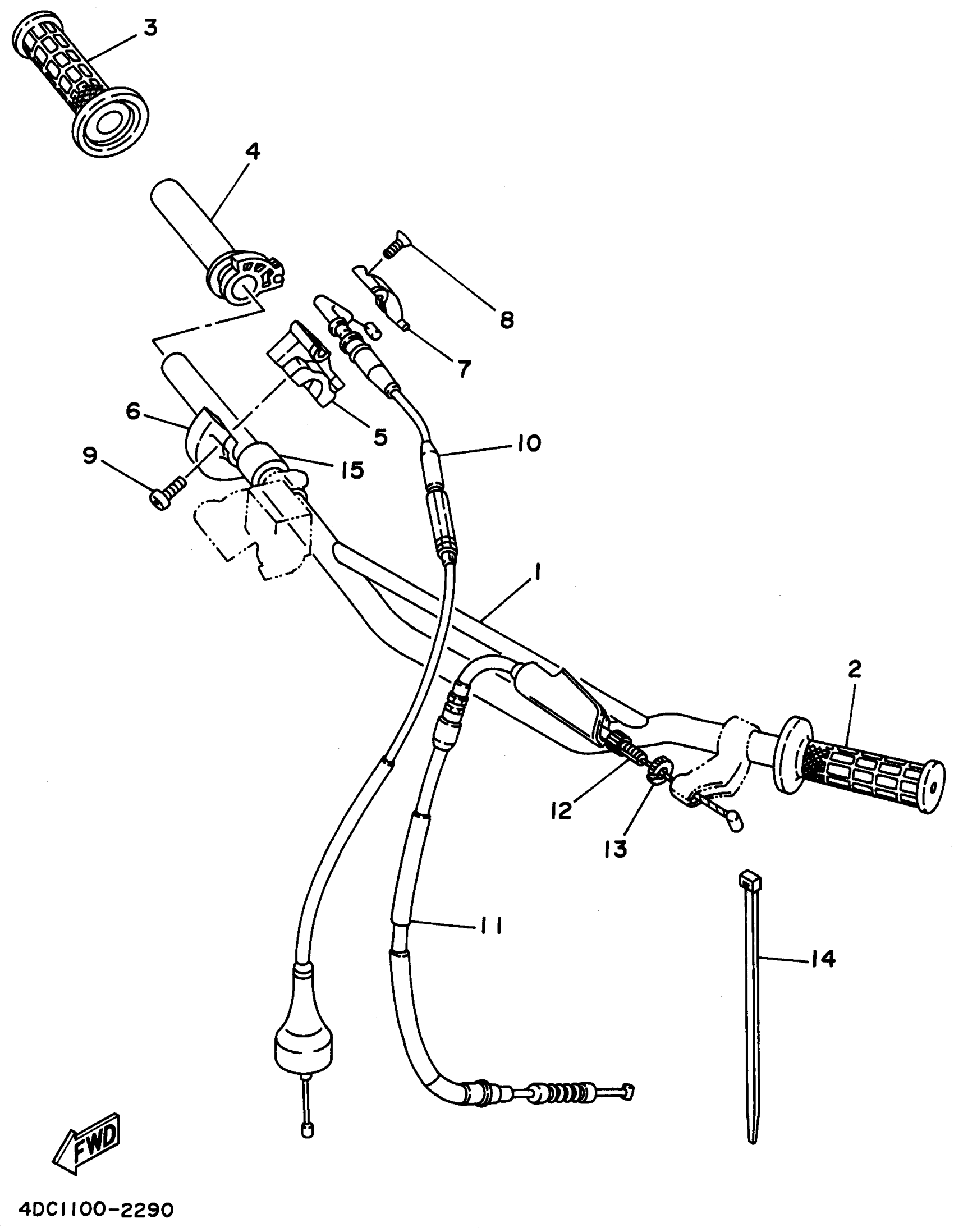 3
4
8
7
6
5
9
15
10
1
2
12
13
11
14
FWD
4DC1100-2290