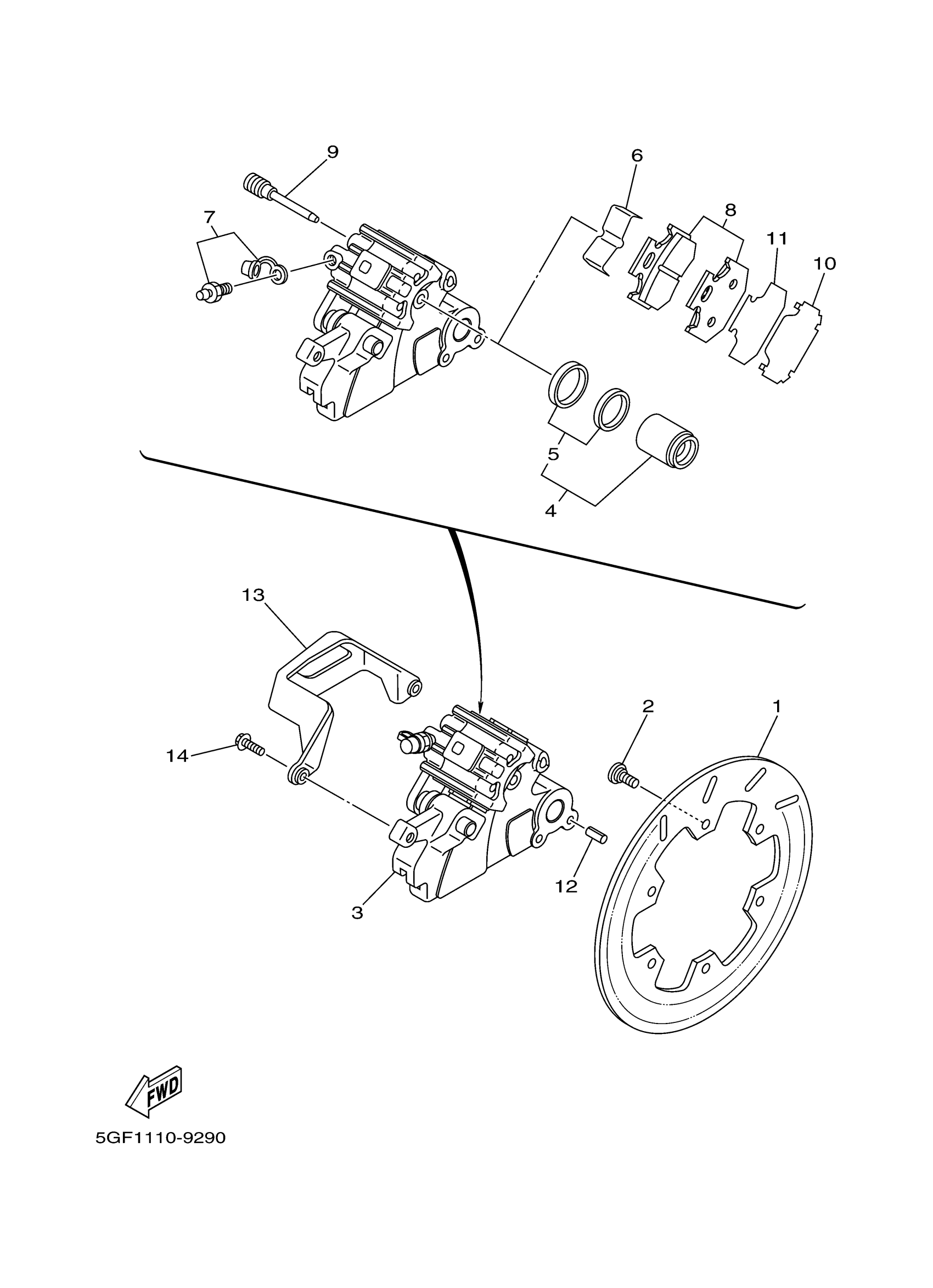 9
6
7
8
11
10
5
4
13
2
1
14
12
3
FWD
5GF1110-9290