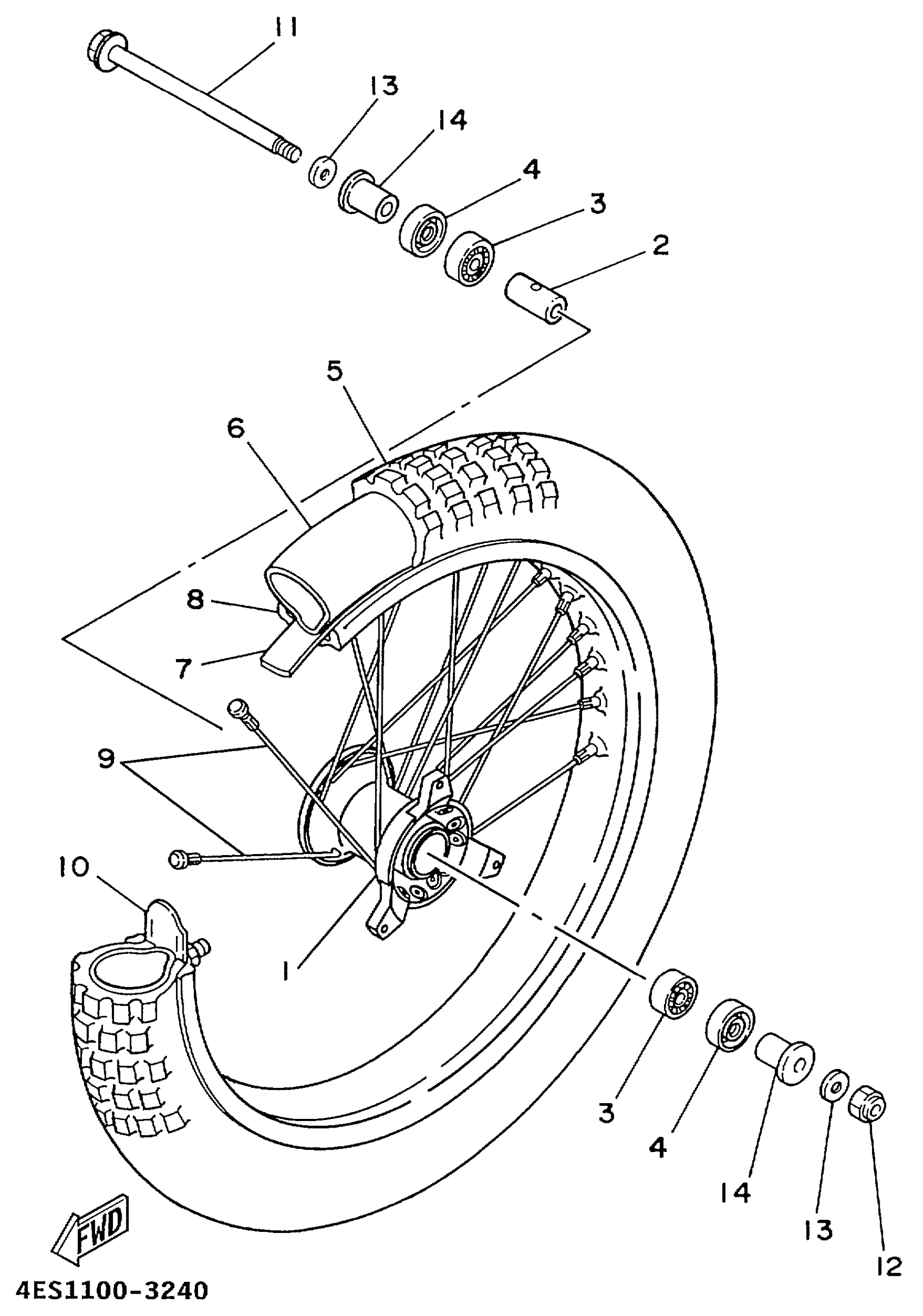 11
13
14
4
3
2
5
6
8
7
9
10
1
3
4
14
13
12
FWD
4ES1100-3240