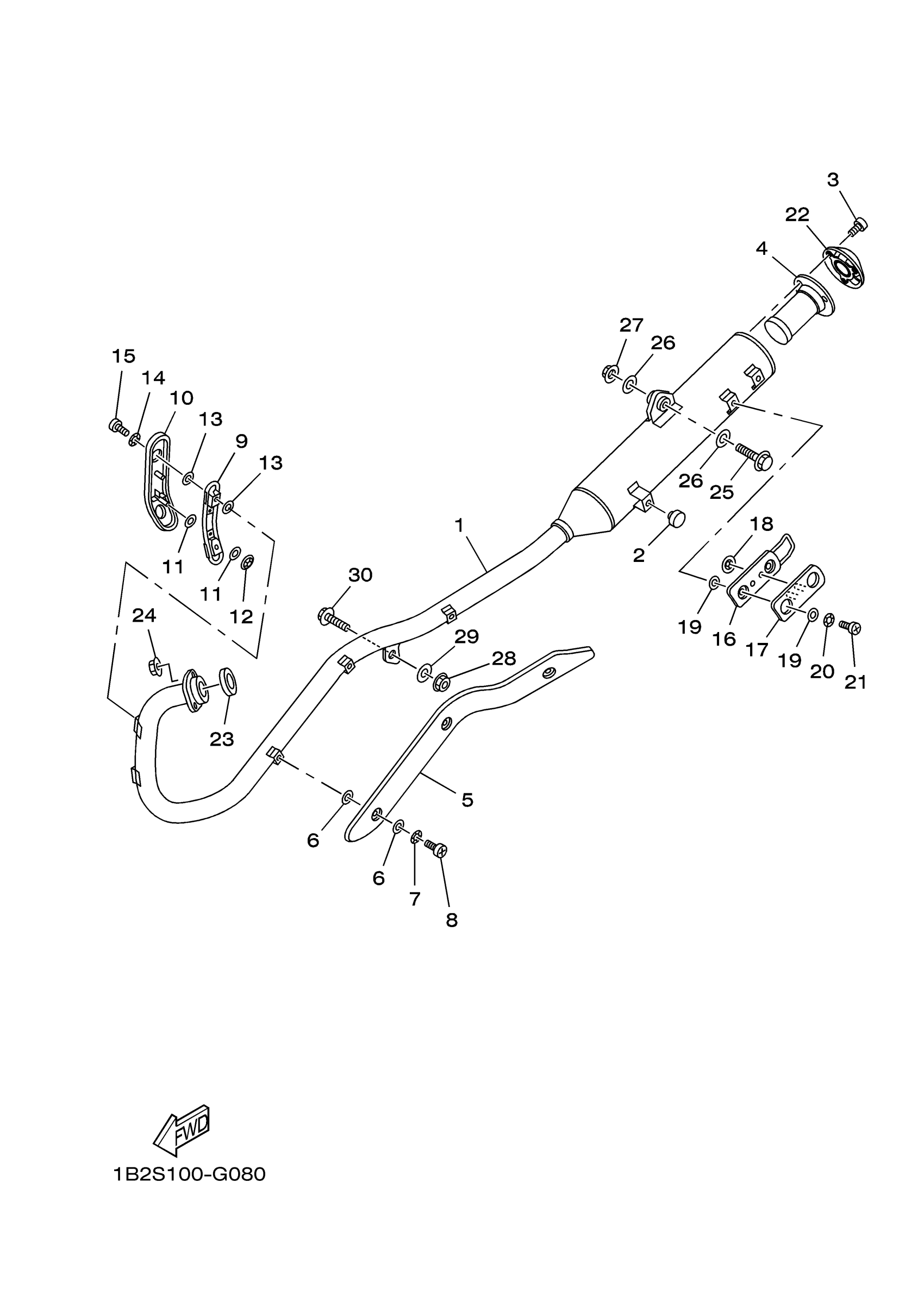 3
22
4
27
26
15
14
10
13
9
13
26
25
1
2
18
11
11
12
30
19
16
17
19
20
21
24
29
28
23
5
6
6
7
8
FWD
1B2S100-G080