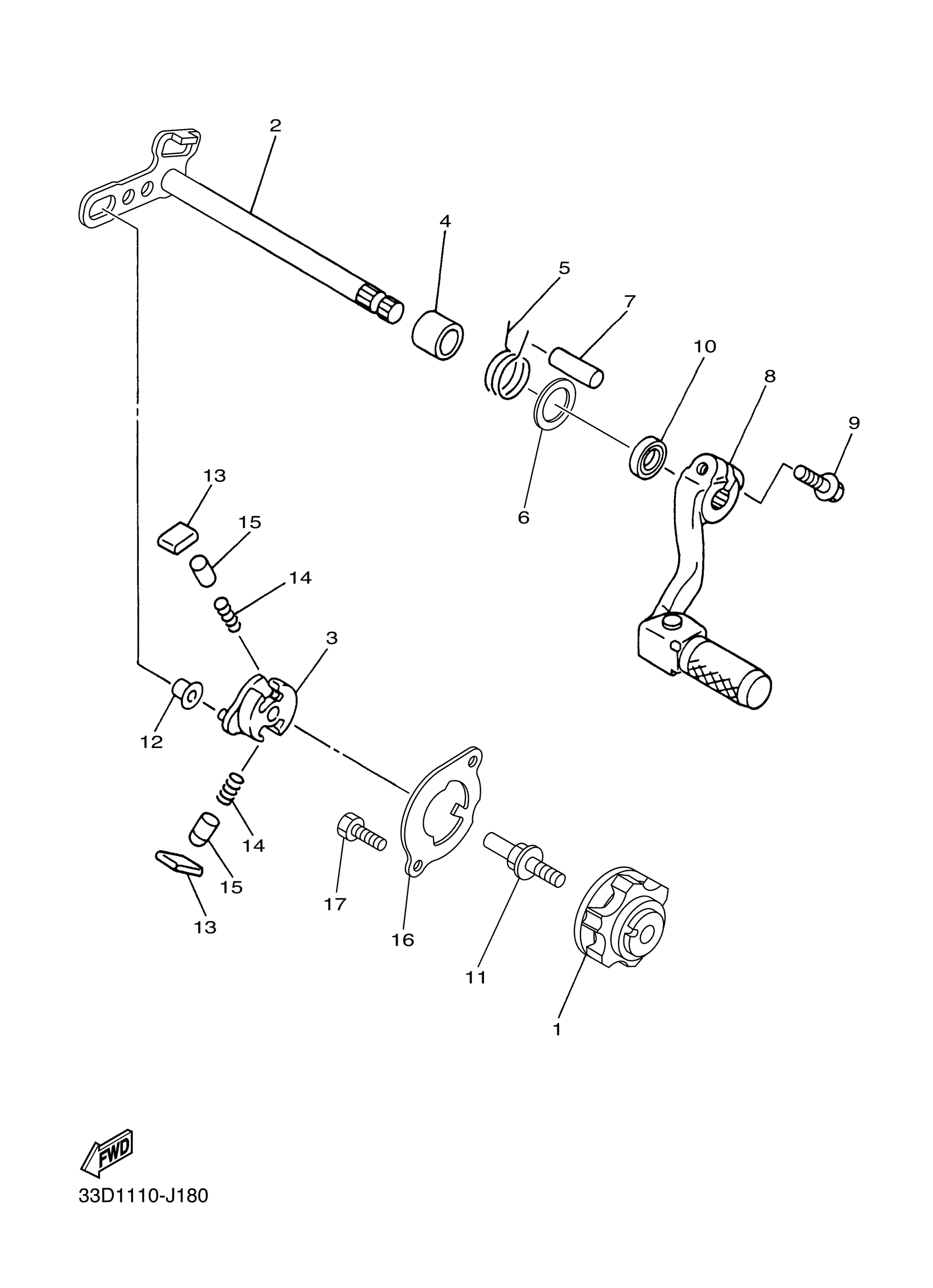 2
4
5
7
10
8
9
6
13
15
14
3
12
14
15
13
17
16
11
1
FWD
33D1110-J180