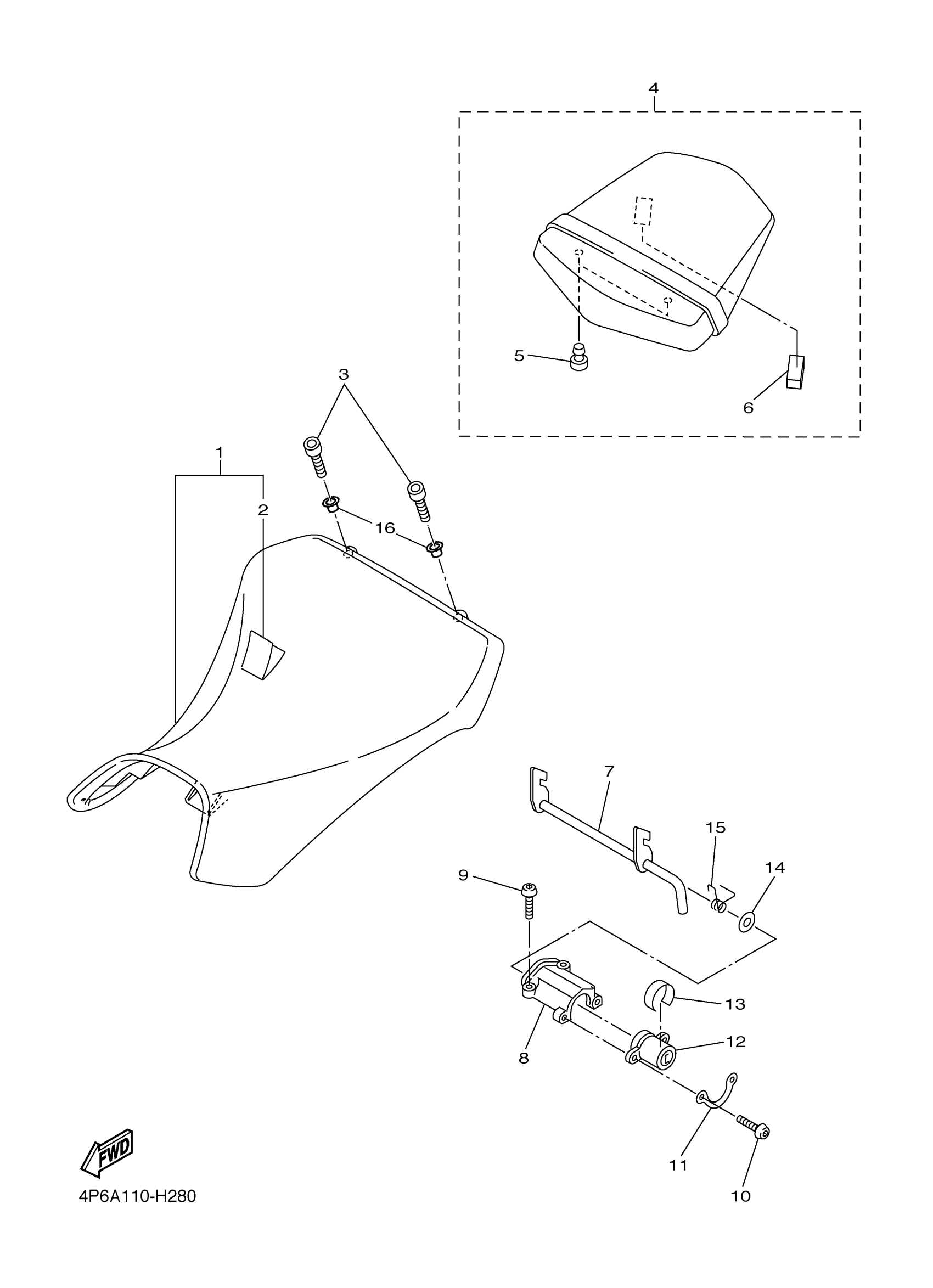 4

5

6

3

1

2

16

7

15

14

9

13

12

8

11

10

FWD

4P6A110-H280