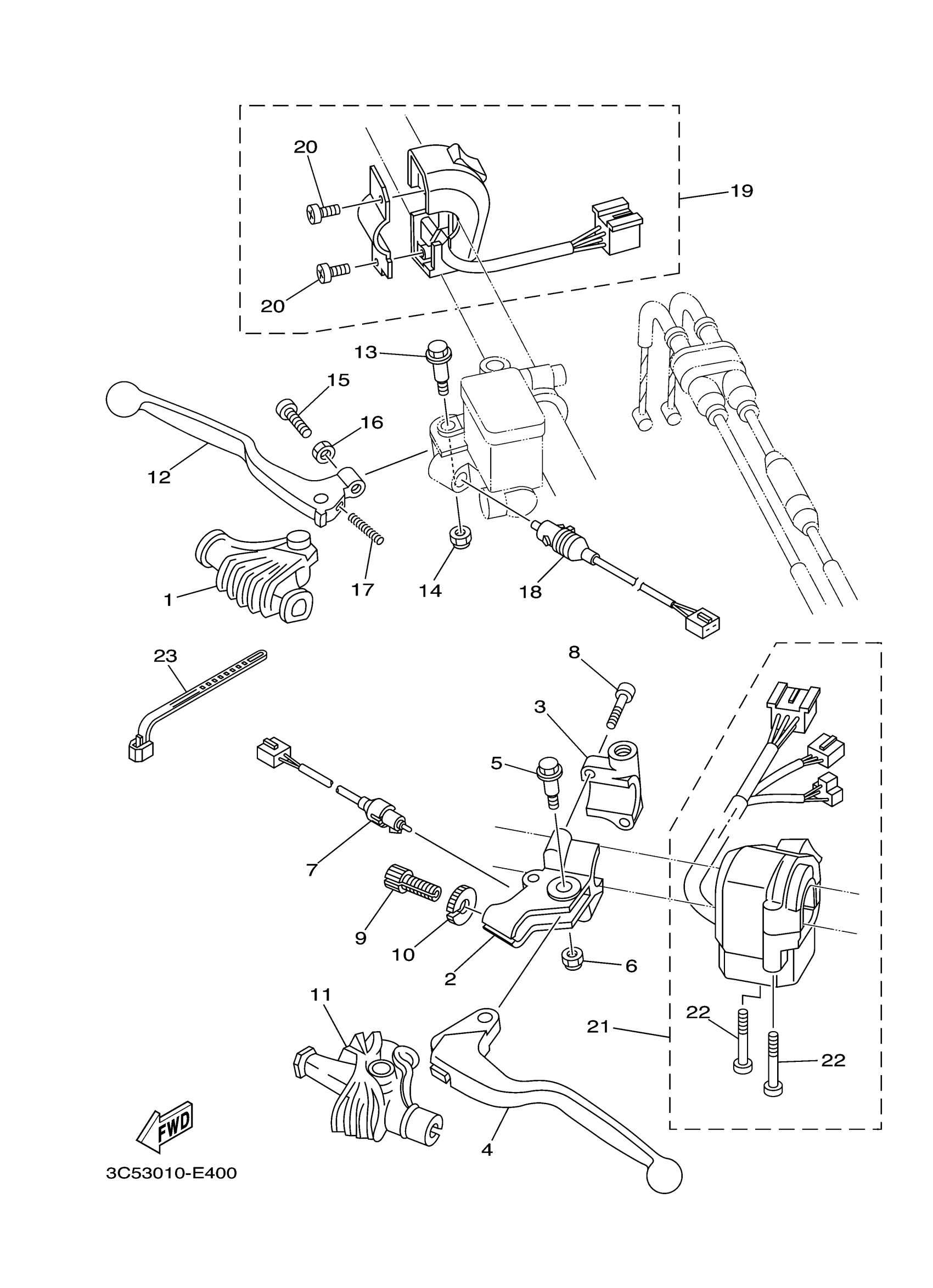 20
19
20
13
15
16
12
17
14
18
1
23
8
3
5
7
9
10
2
6
11
21
22
22
4
FWD
3C53010-E400