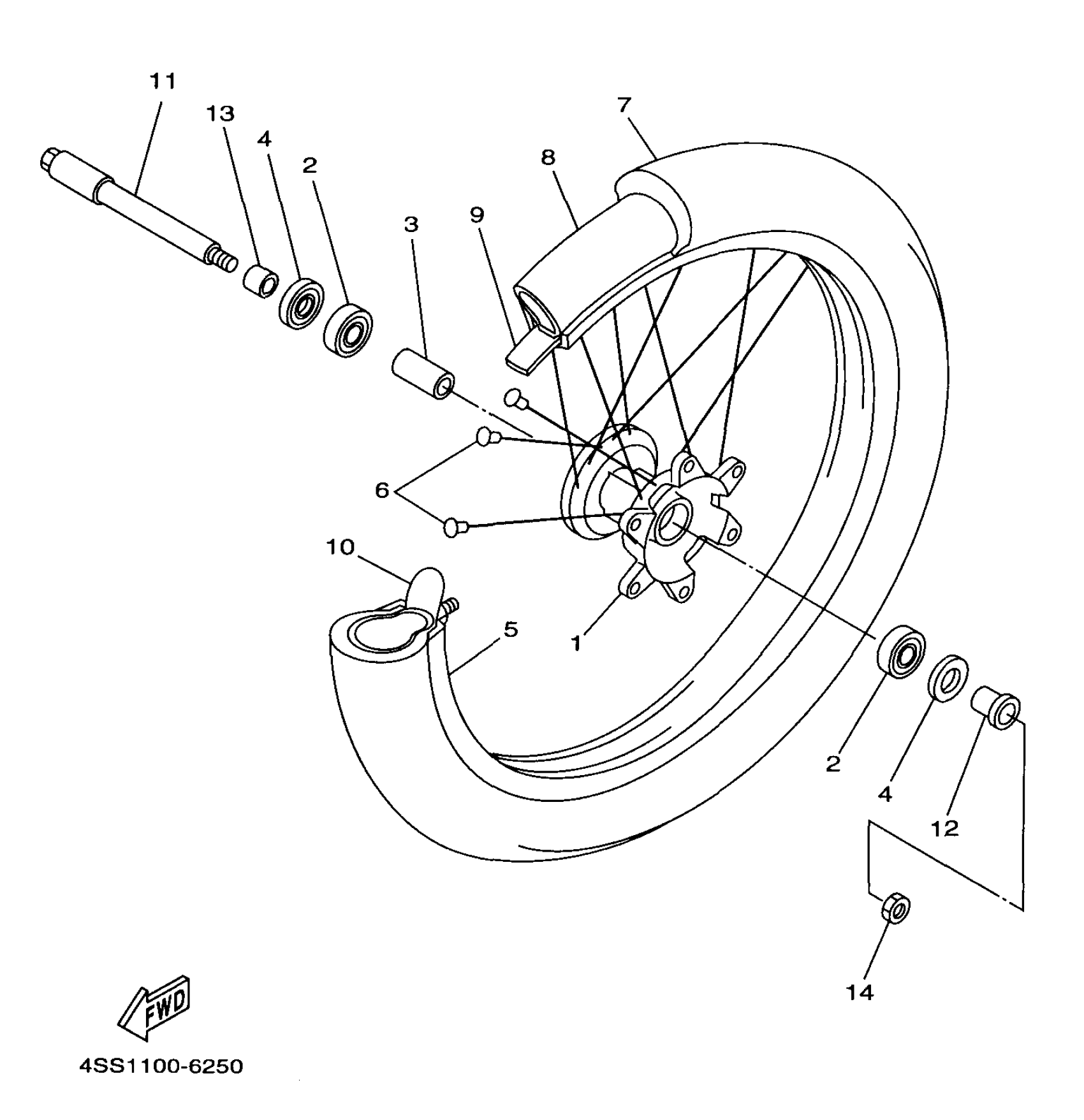 11
13
4
2
7
8
3
9
6
10
5
1
2
4
12
14
FWD
4SS1100-6250