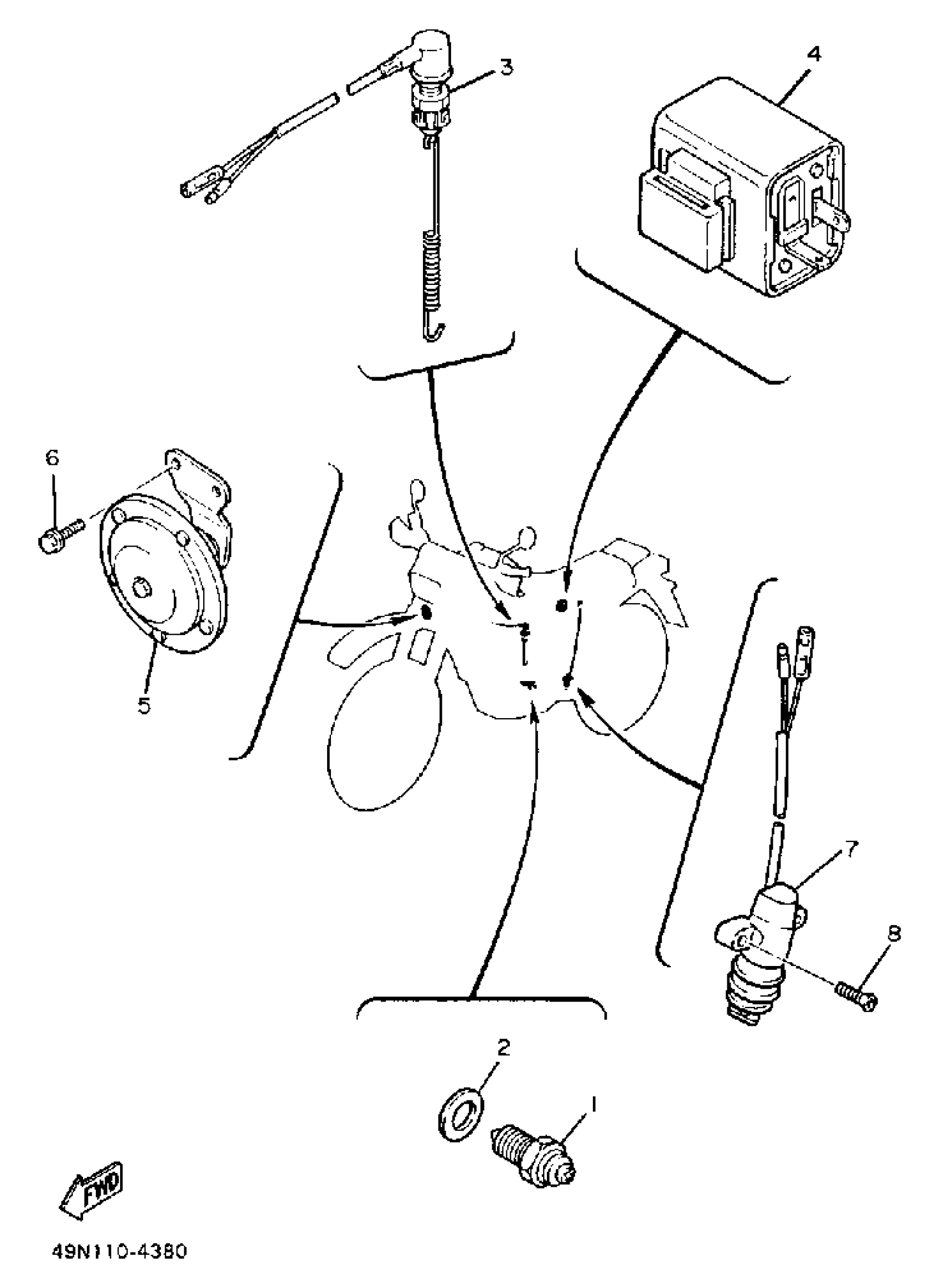 3
4
6
5
7
8
2
1
FWD
49N110-4380