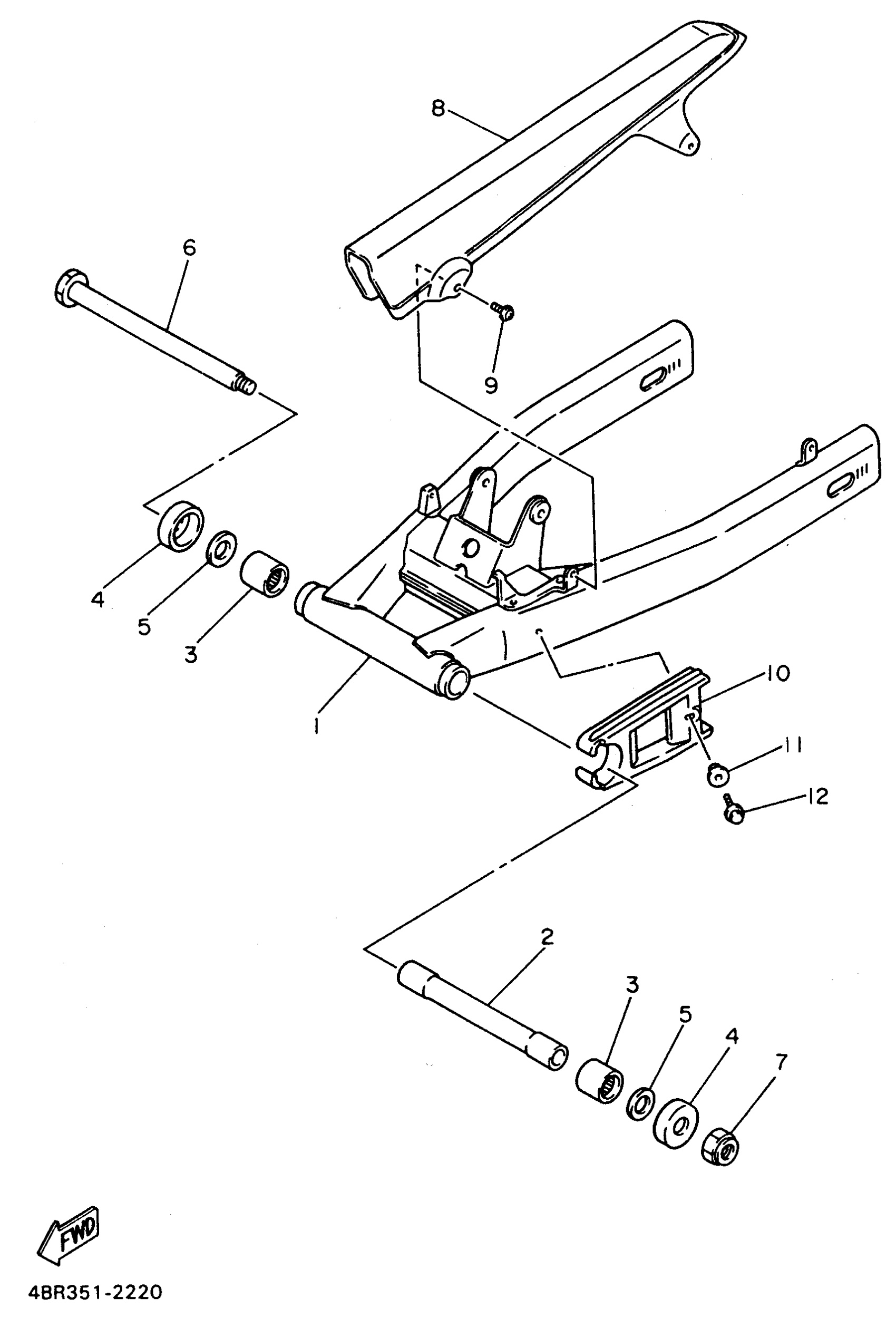 8
6
9
4
5
3
1
10
11
12
2
3
5
4
7
FWD
4BR351-2220