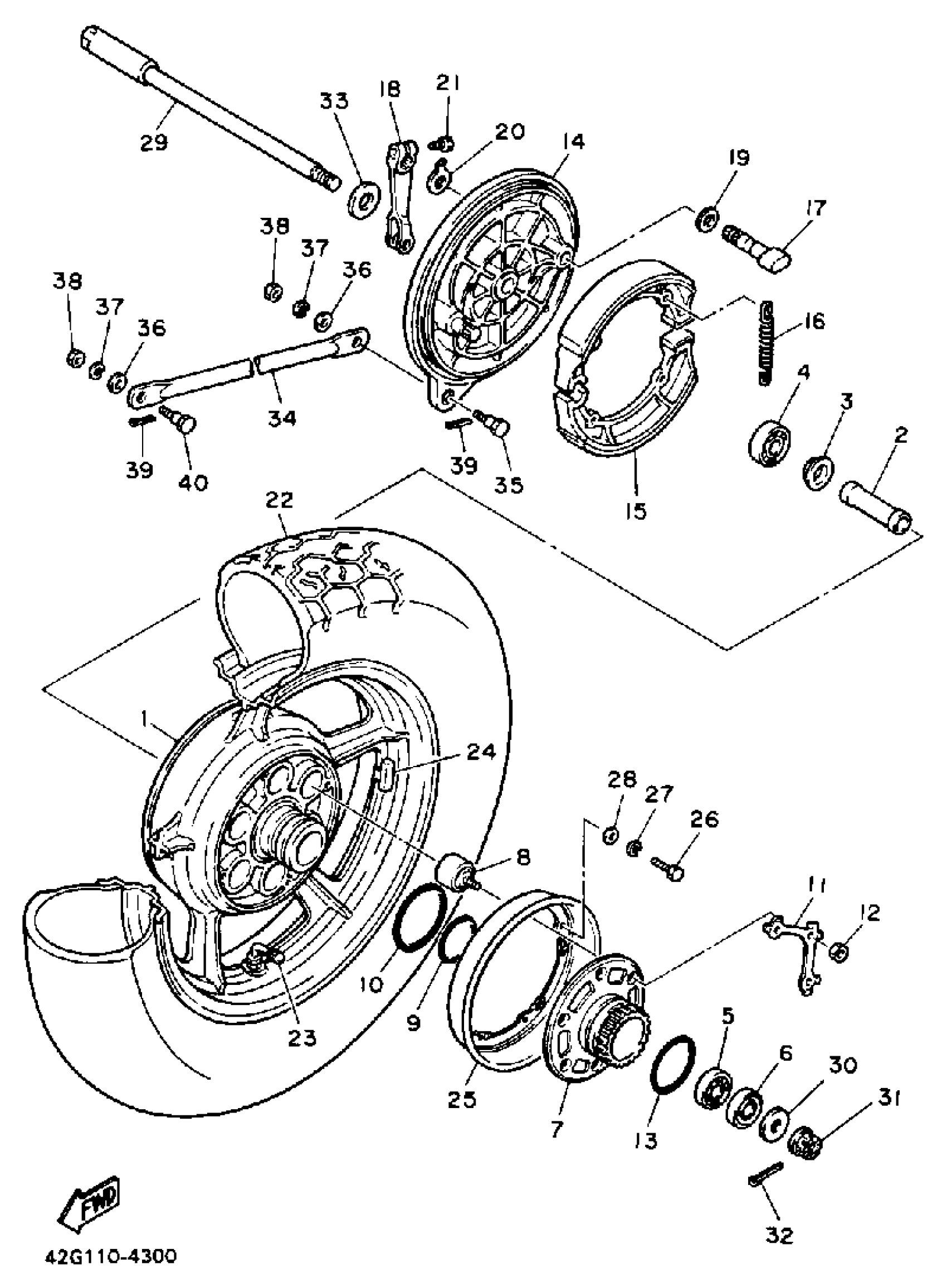 29
33
18
21
20
14
19
17
38
37
36
38
37
36
16
4
3
2
34
39
40
39
35
15
22
1
24
28
27
26
8
11
12
10
9
23
25
7
13
5
6
30
31
32
FWD
42G110-4300