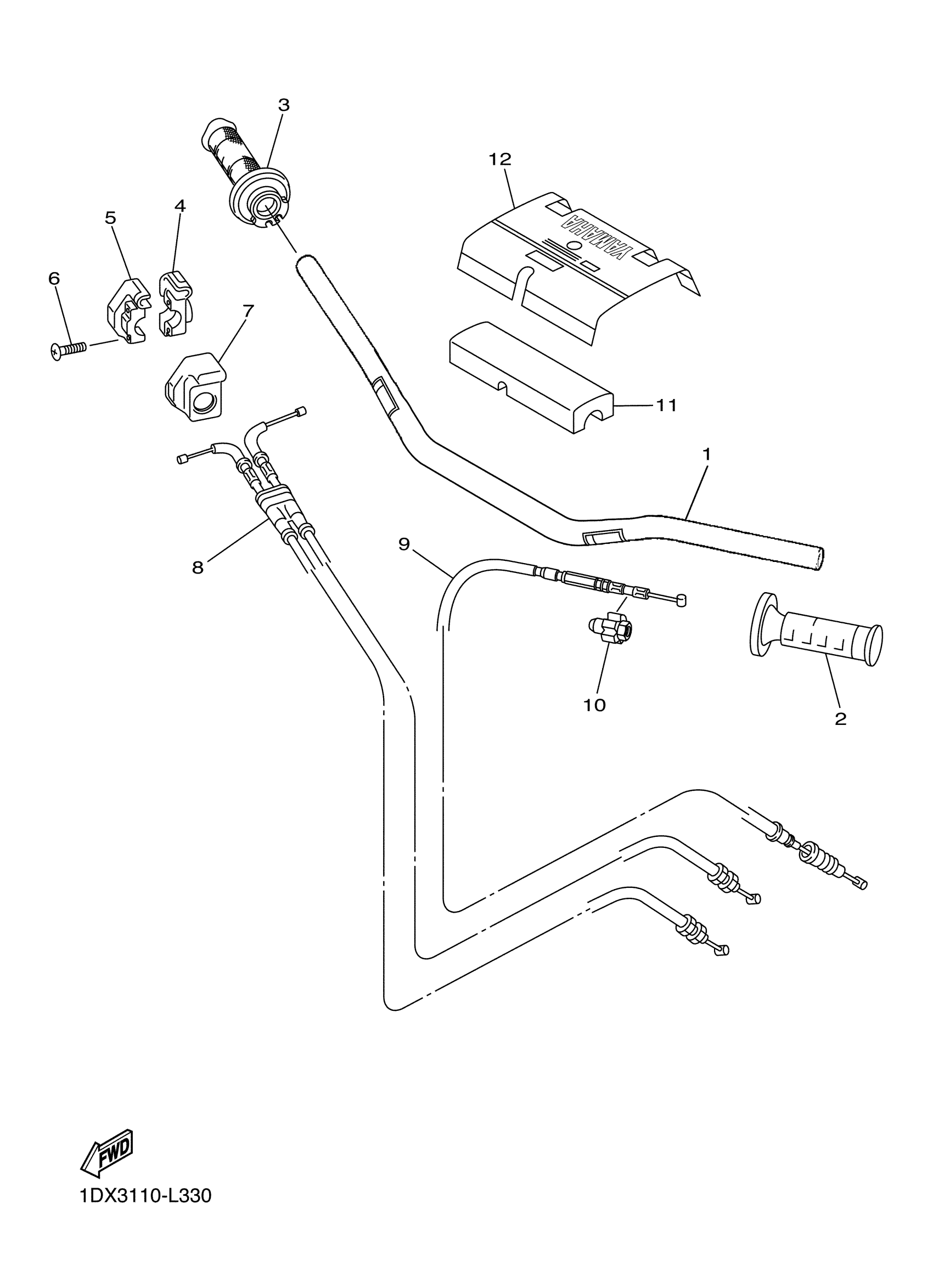 3
12
YAMAHA
5
4
6
7
11
1
8
9
10
2
FWD
1DX3110-L330