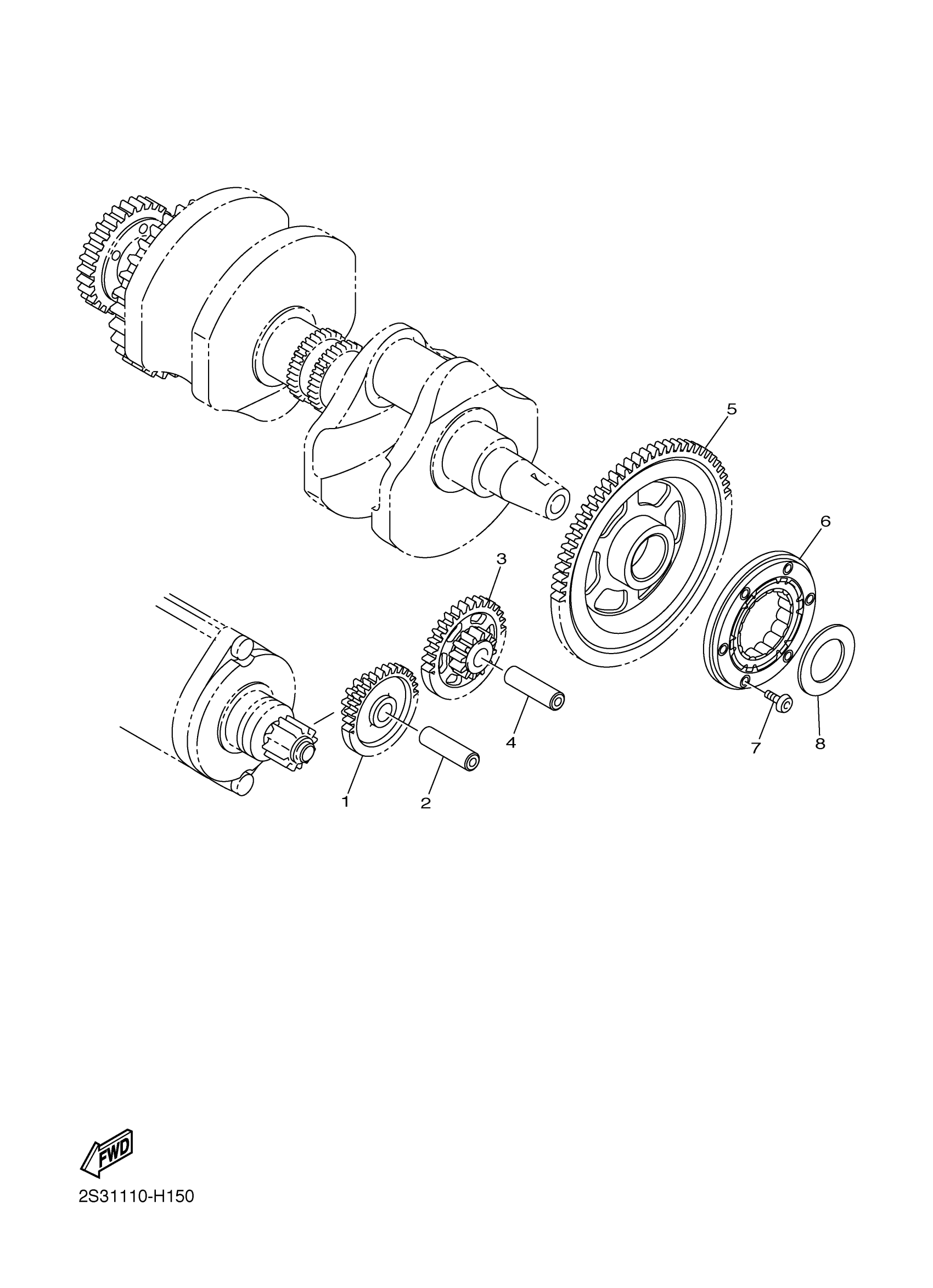 5
6
3
4
7
8
1
2
FWD
2S31110-H150