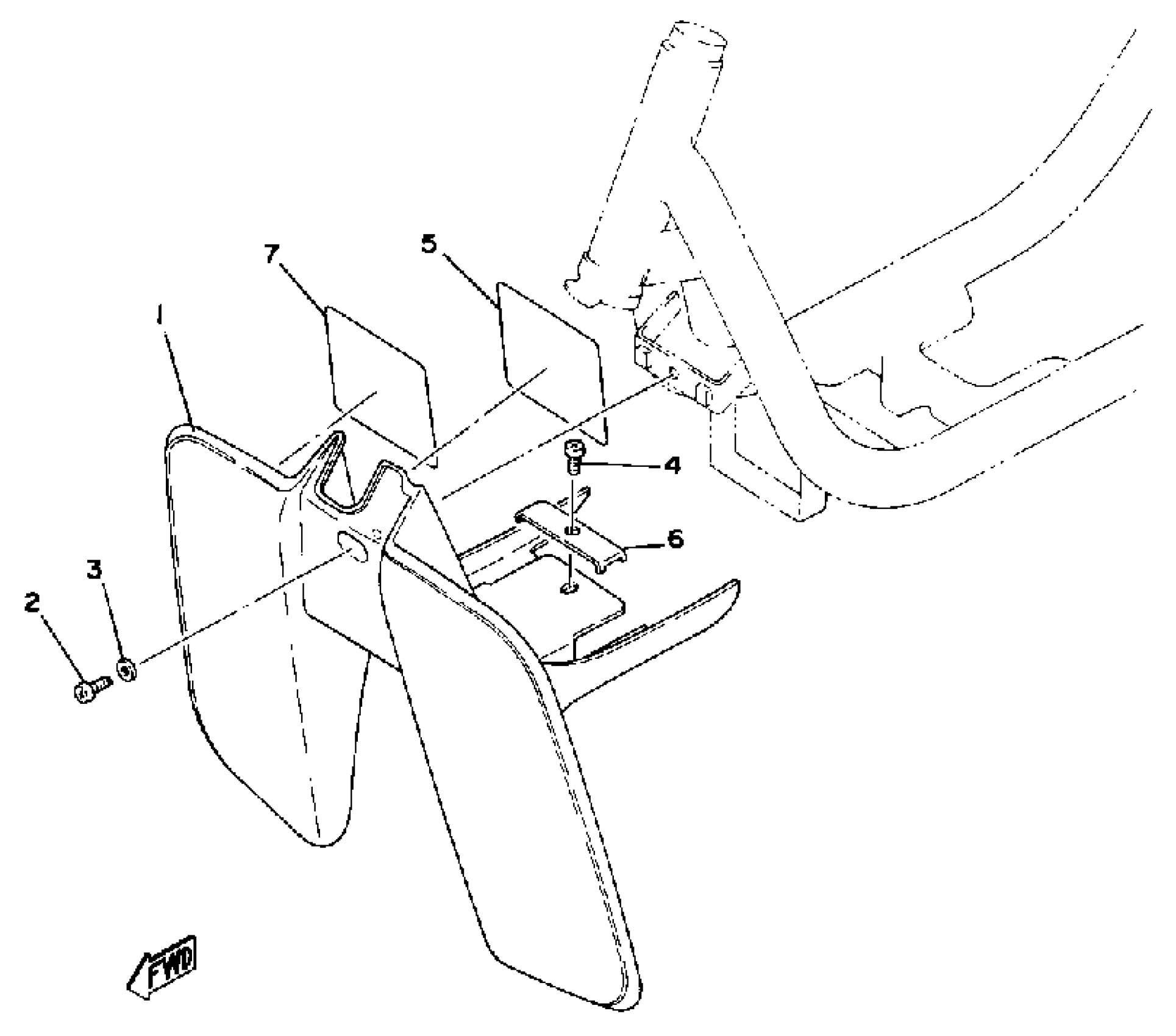 7
5
1
4
6
3
2
FWD