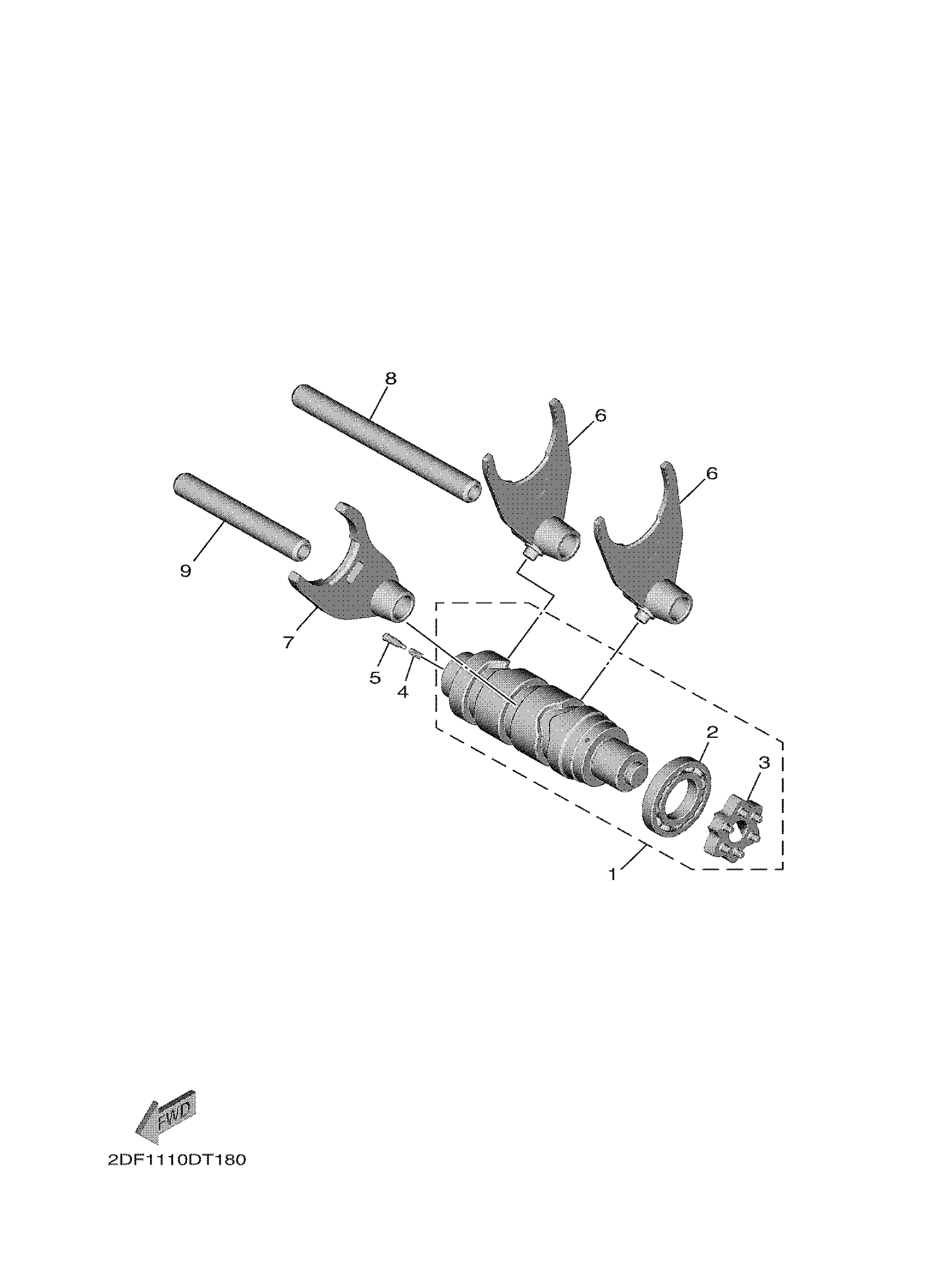 8
6
6
9
7
5
4
2
3
1
FWD
2DF1110DT180