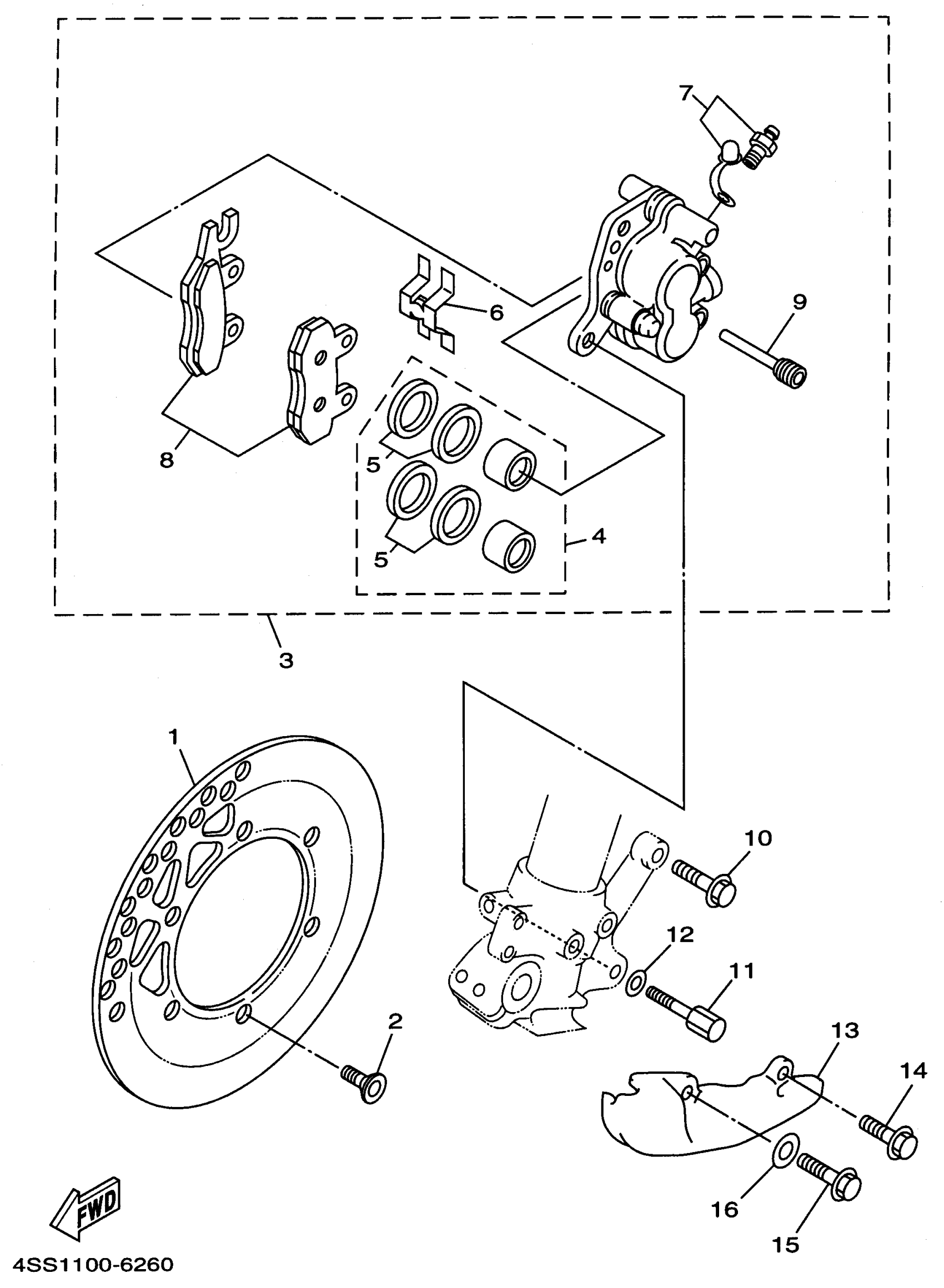 7
6
9
8
5
5
4
3
1
10
12
11
2
13
14
16
15
FWD
4SS1100-6260