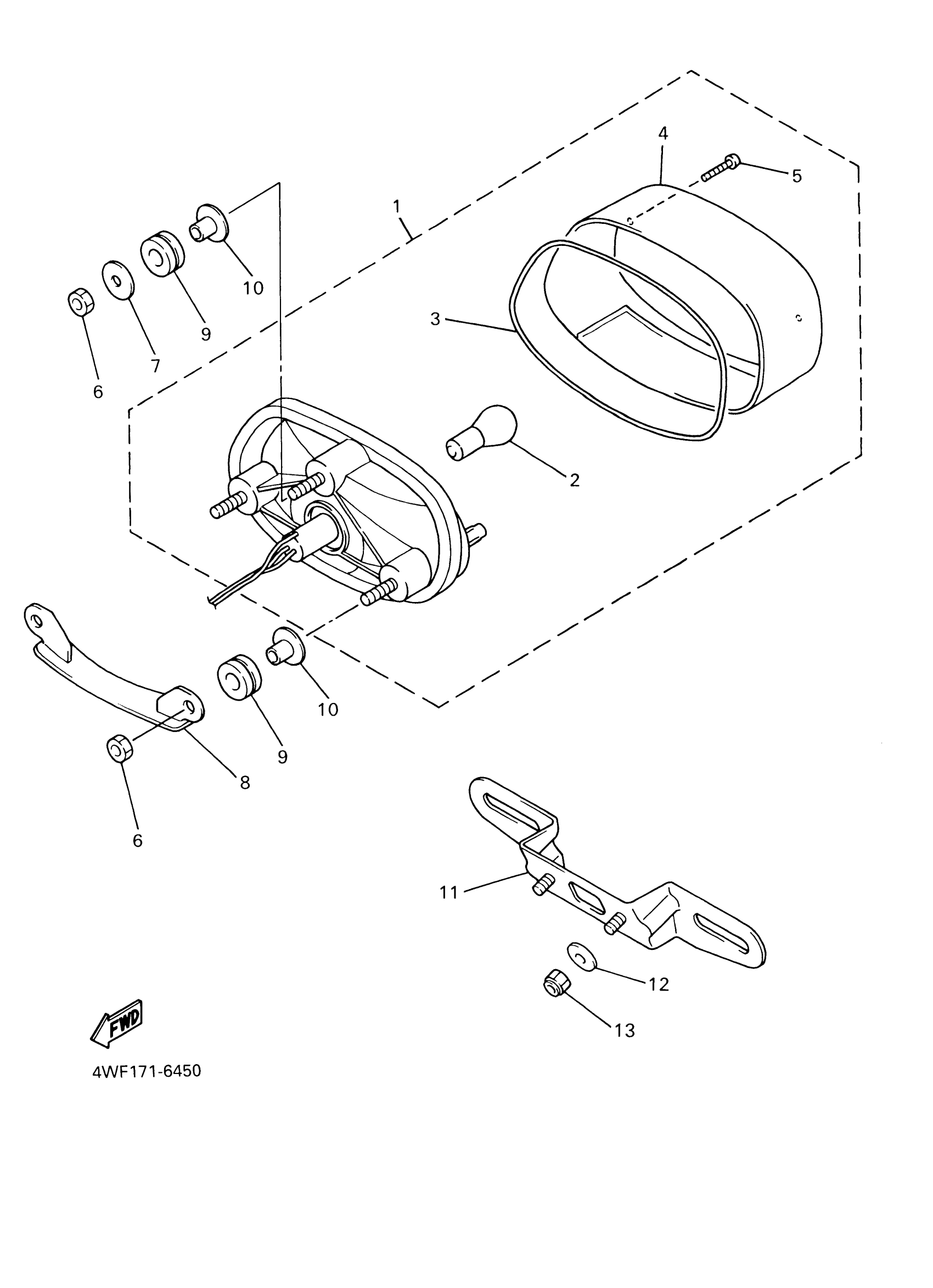 4
5
1
10
9
7
6
3
2
10
9
8
6
11
12
13
FWD
4WF171-6450