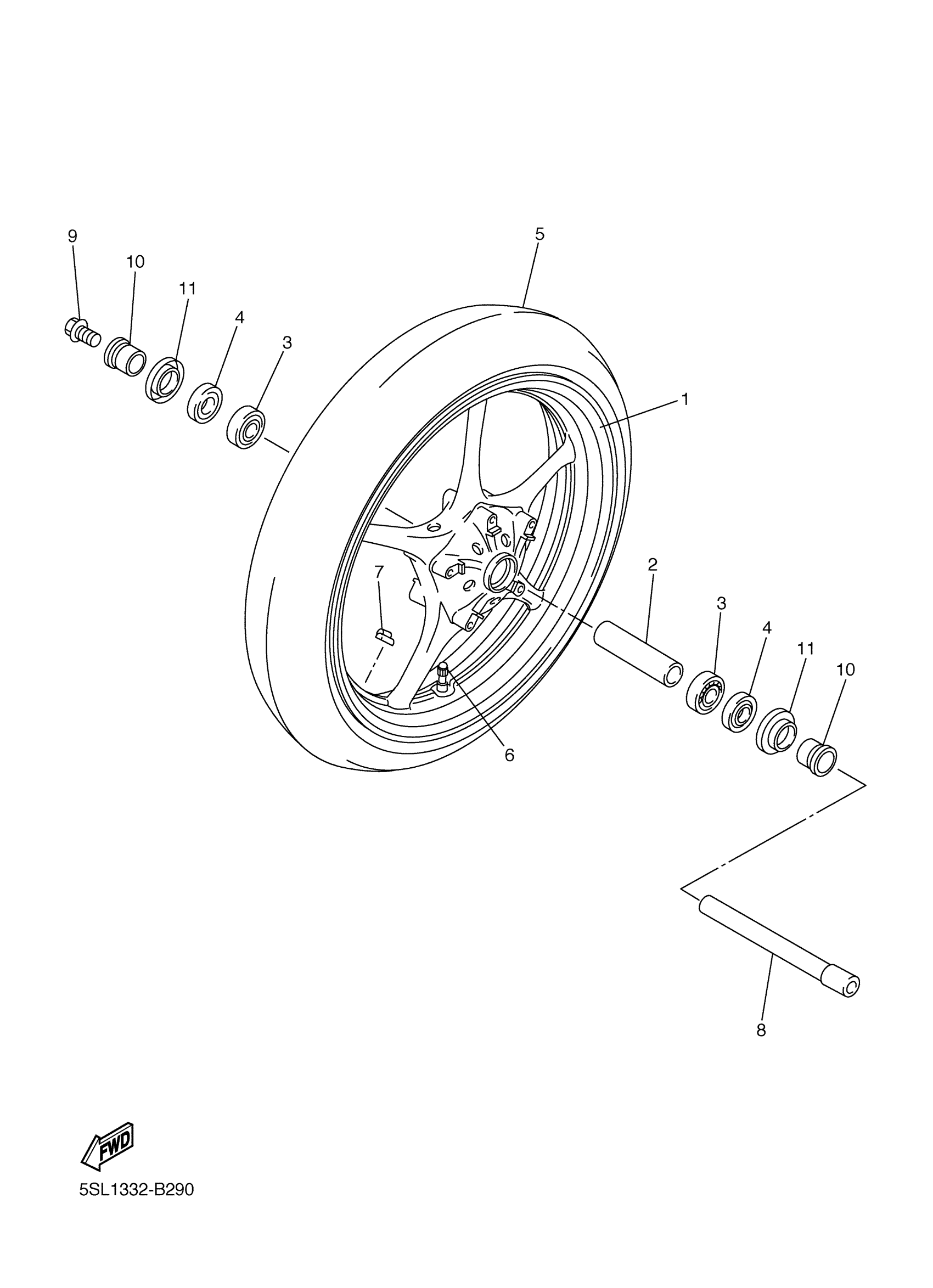 9
10
11
4
3
5
1
7
2
3
4
11
10
6
8
FWD
5SL1332-B290