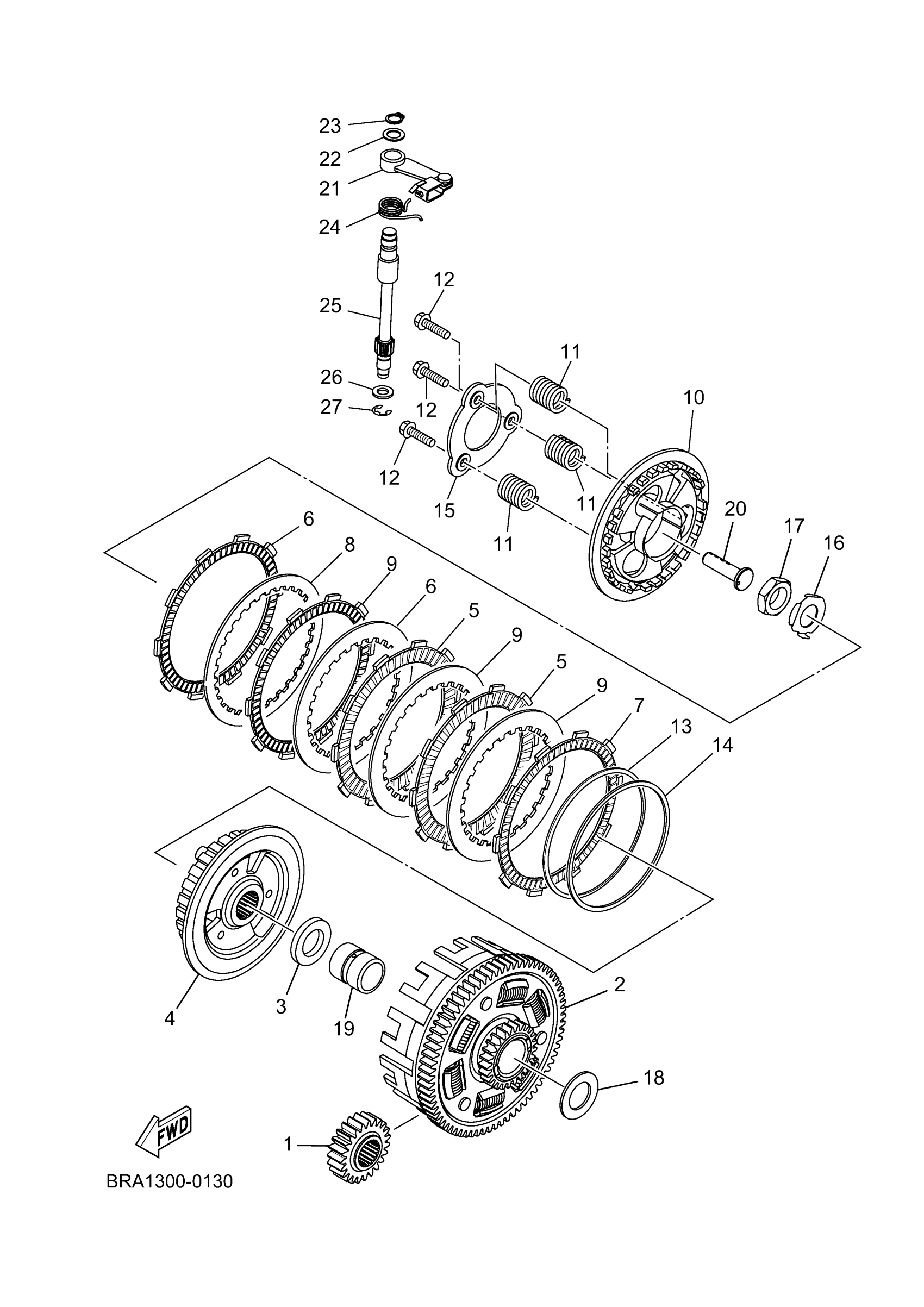 23
22
21
24
25
12
26
27
12
12
11
10
15
11
11
20
17
16
6
8
9
6
5
9
5
9
7
13
14
4
3
19
2
18
1
FWD
BRA1300-0130