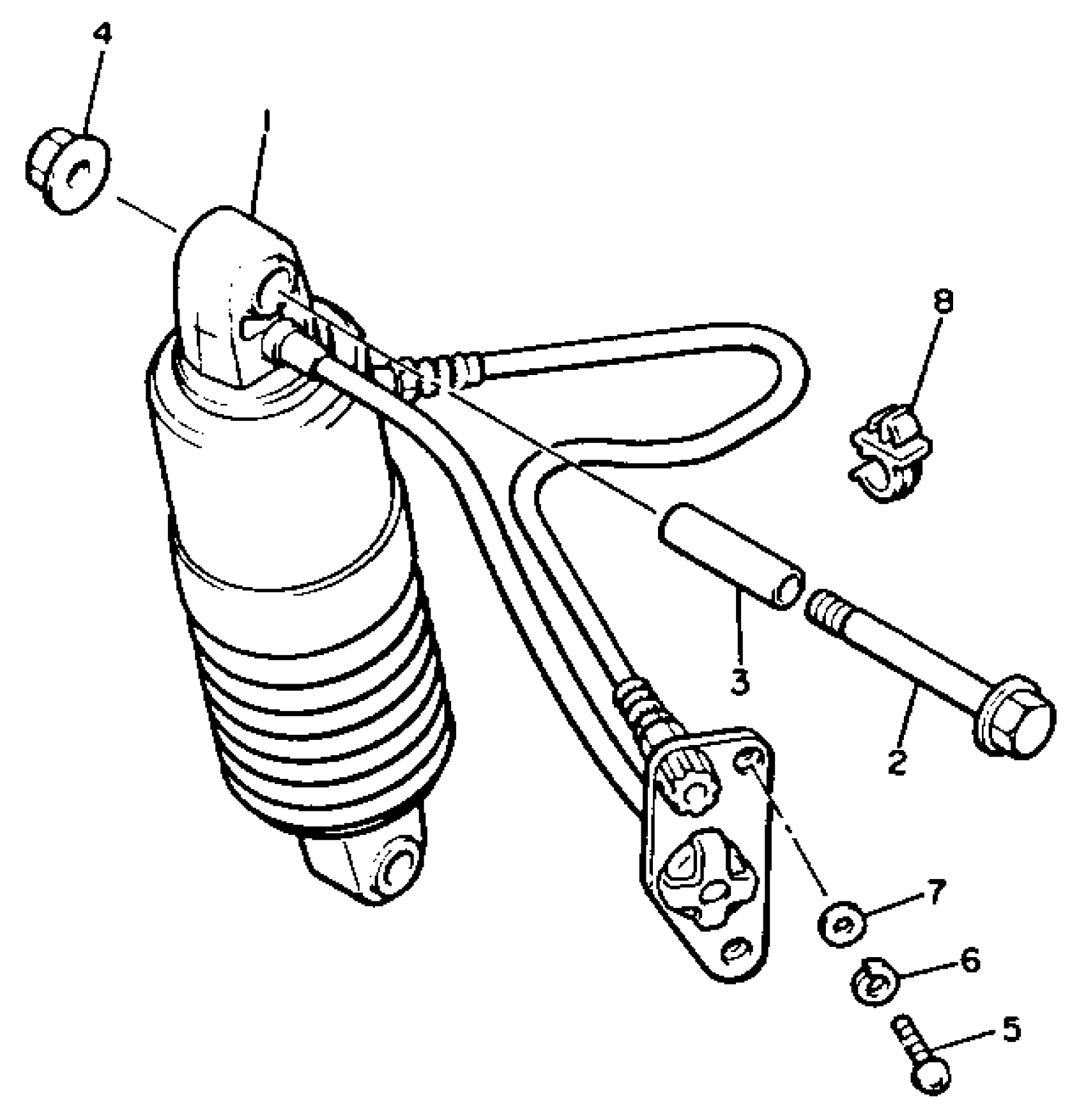 4
1
8
3
2
7
6
5