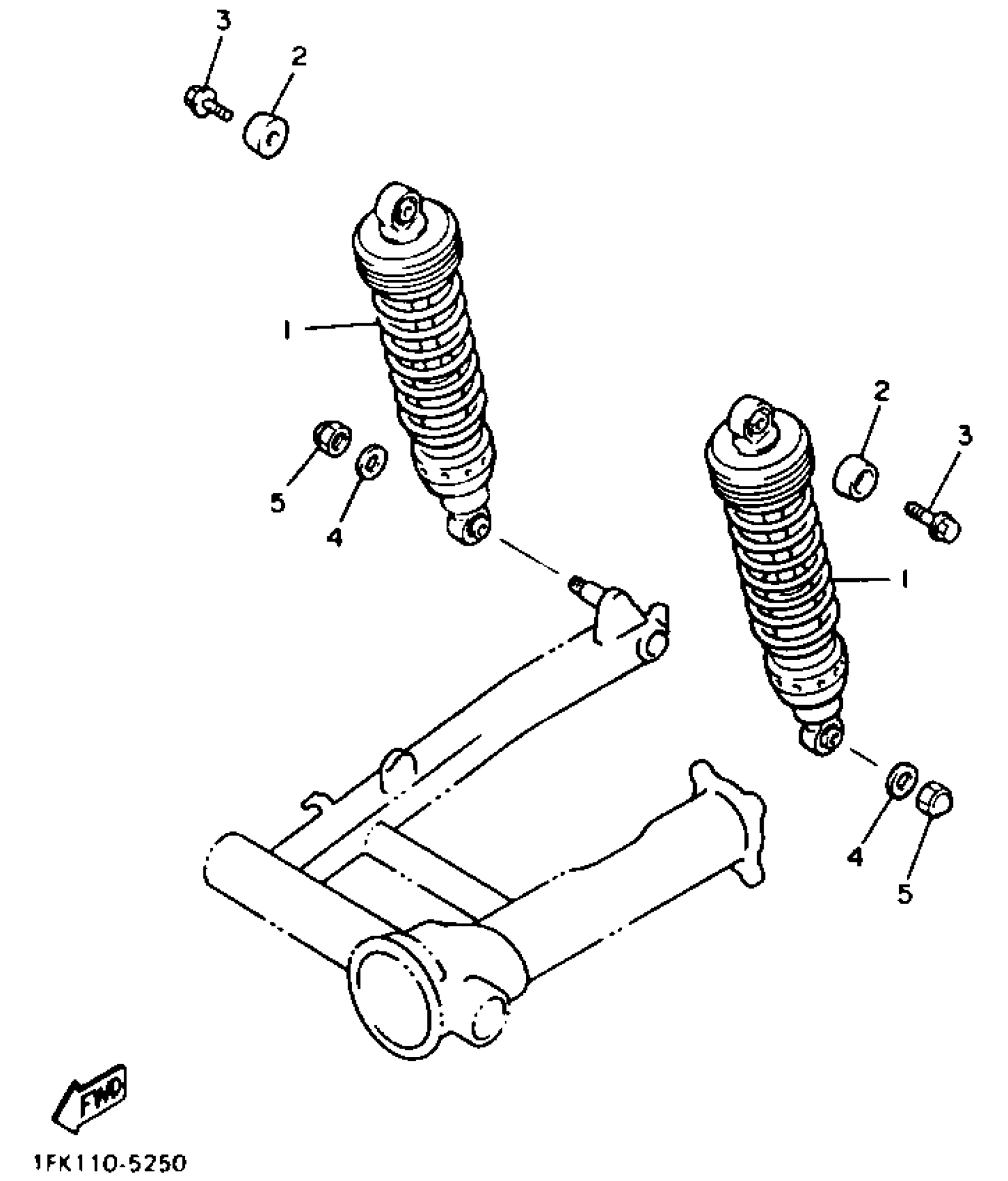 3
2
1
5
4
2
3
1
4
5
FWD
1FK110-5250