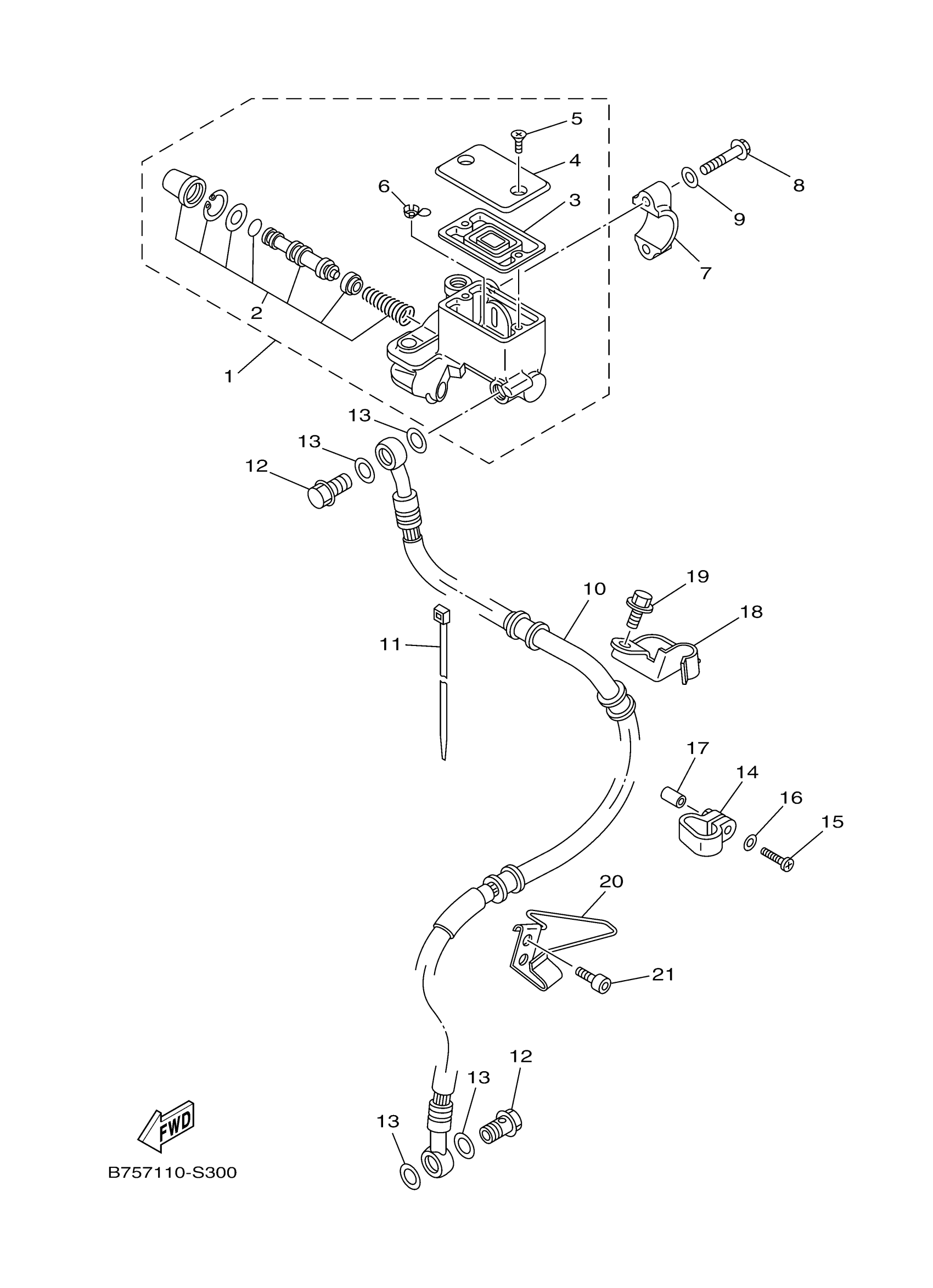 5
4
8
6
3
9
7
2
1
13
13
12
19
10
18
11
17
14
16
15
20
21
12
13
13
FWD
B757110-S300