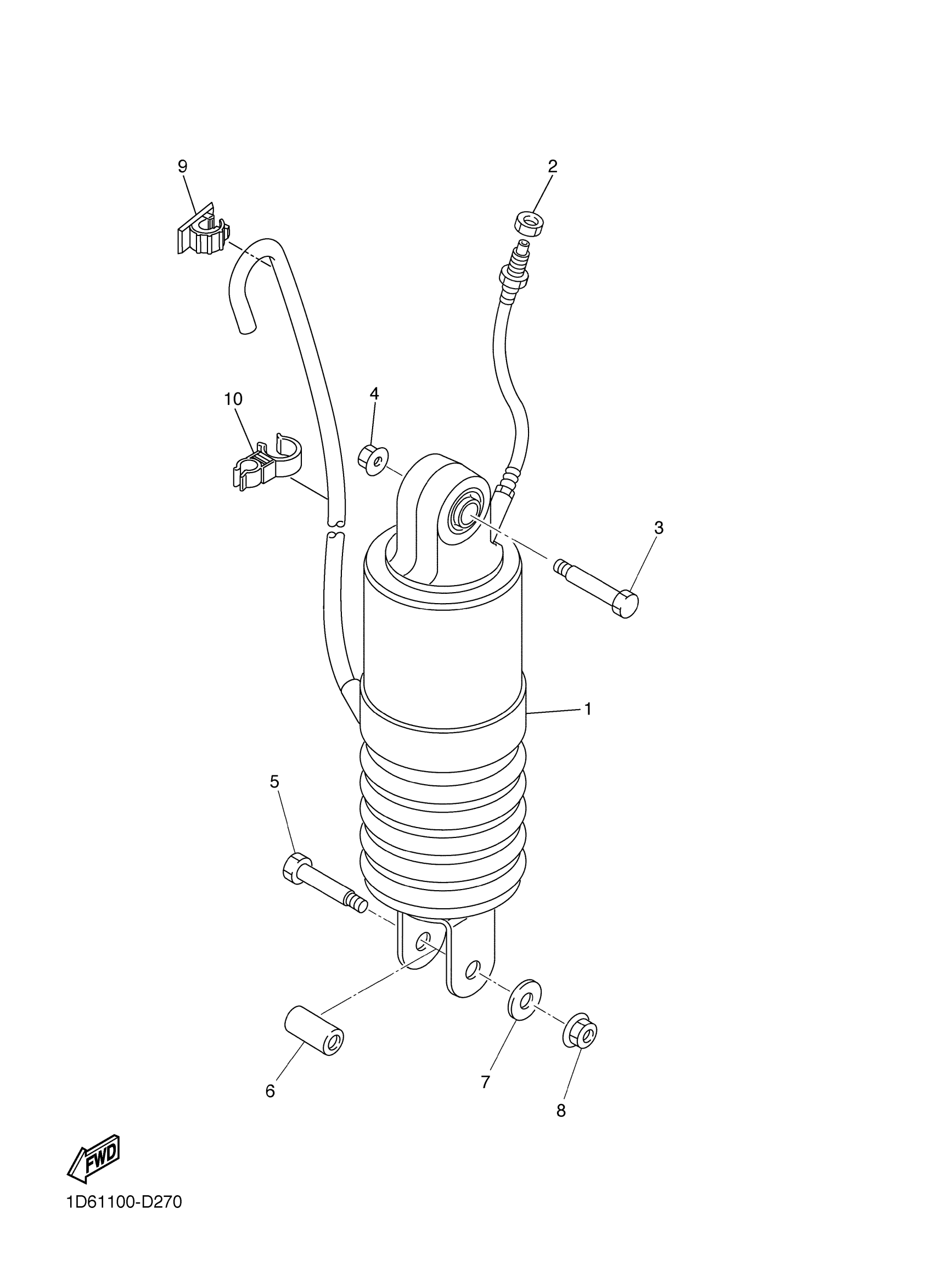 9

2

10

4

3

1

5

6

7

8

FWD

1D61100-D270