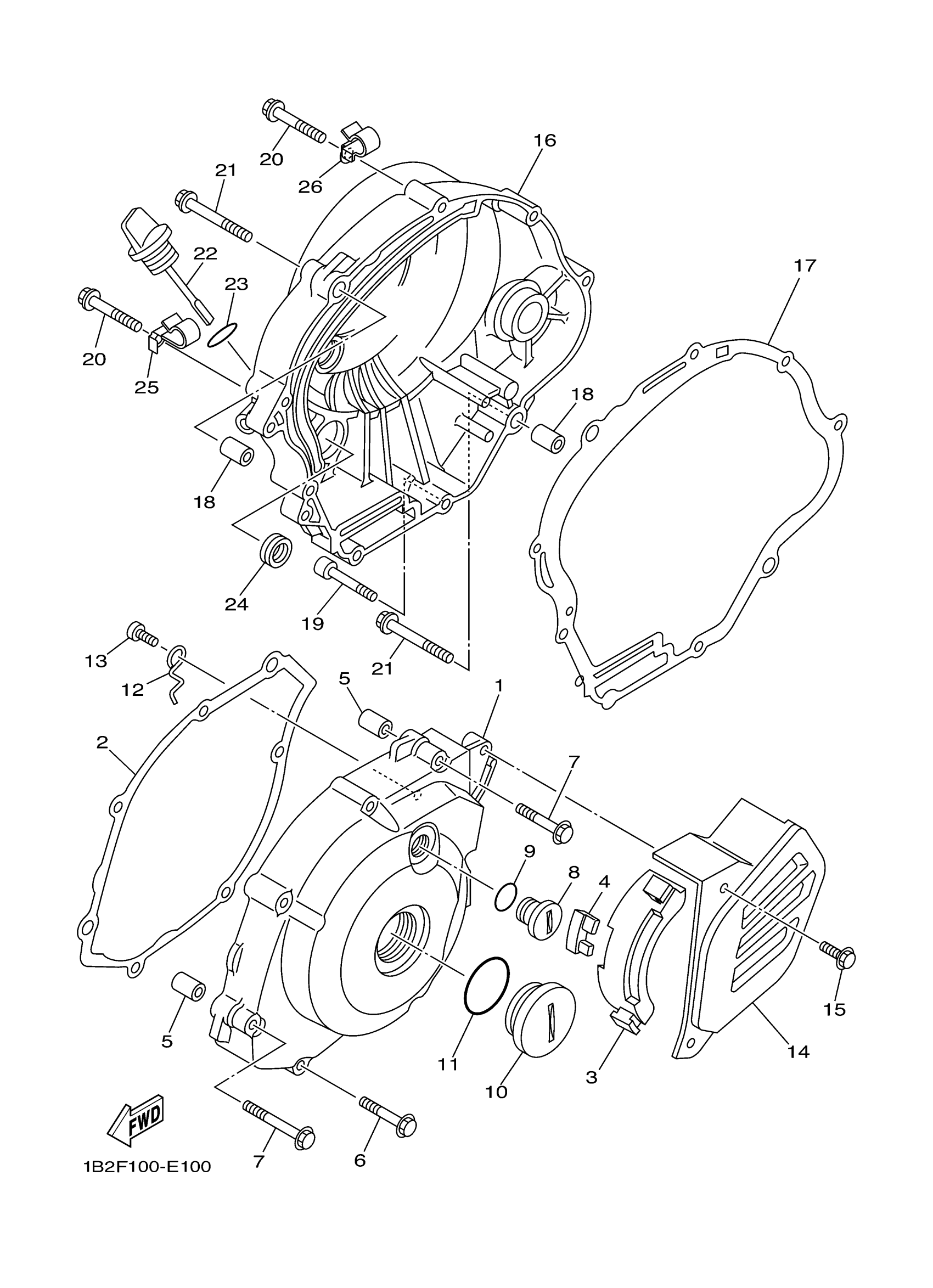 20
26
16
21
22
23
17
20
25
18
18
24
19
21
13
12
5
1
2
7
9
8
4
15
5
11
10
3
14
FWD
7
6
1B2F100-E100