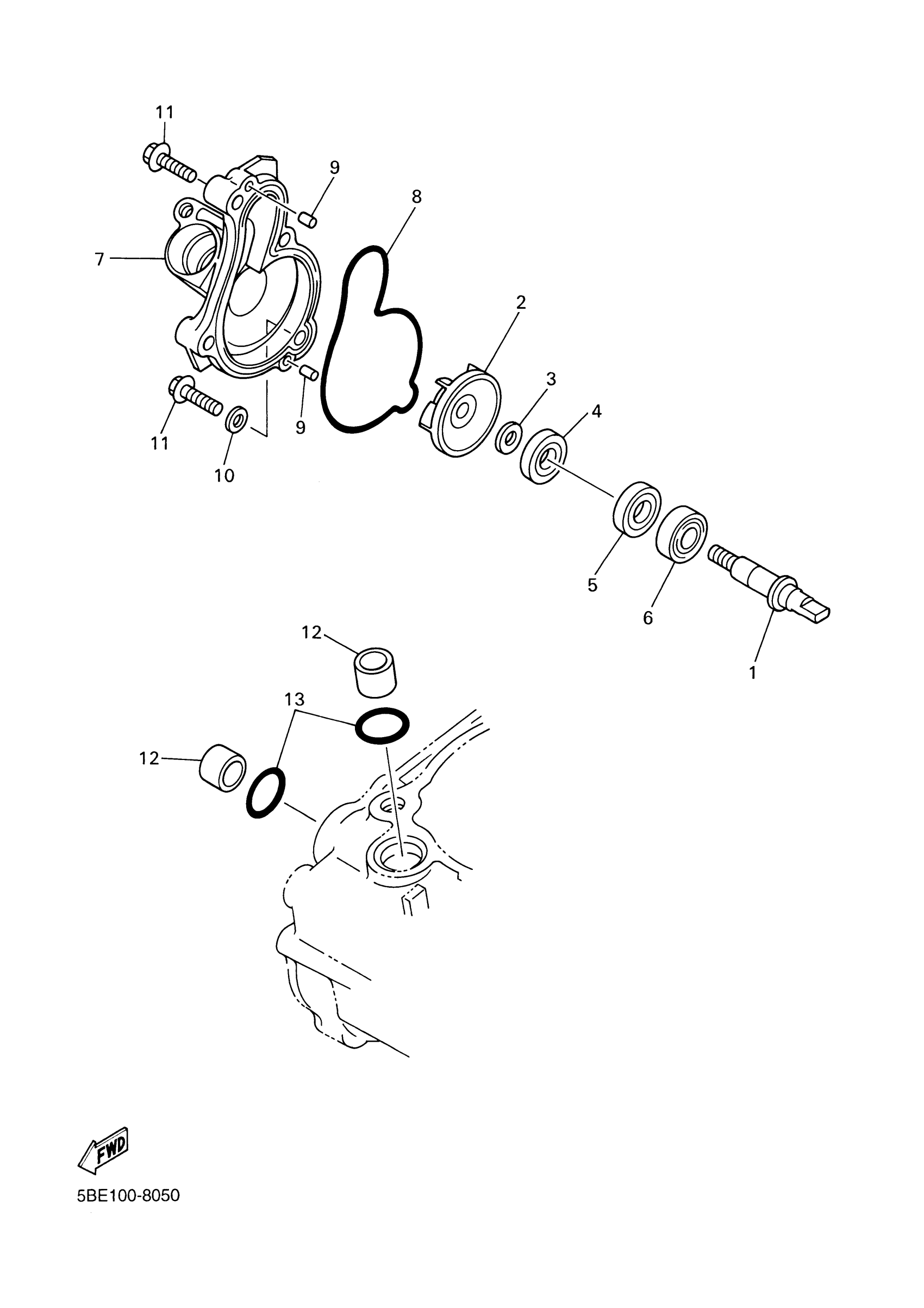 11
9
8
7
2
3
4
11
9
10
5
6
1
12
13
12
FWD
5BE100-8050