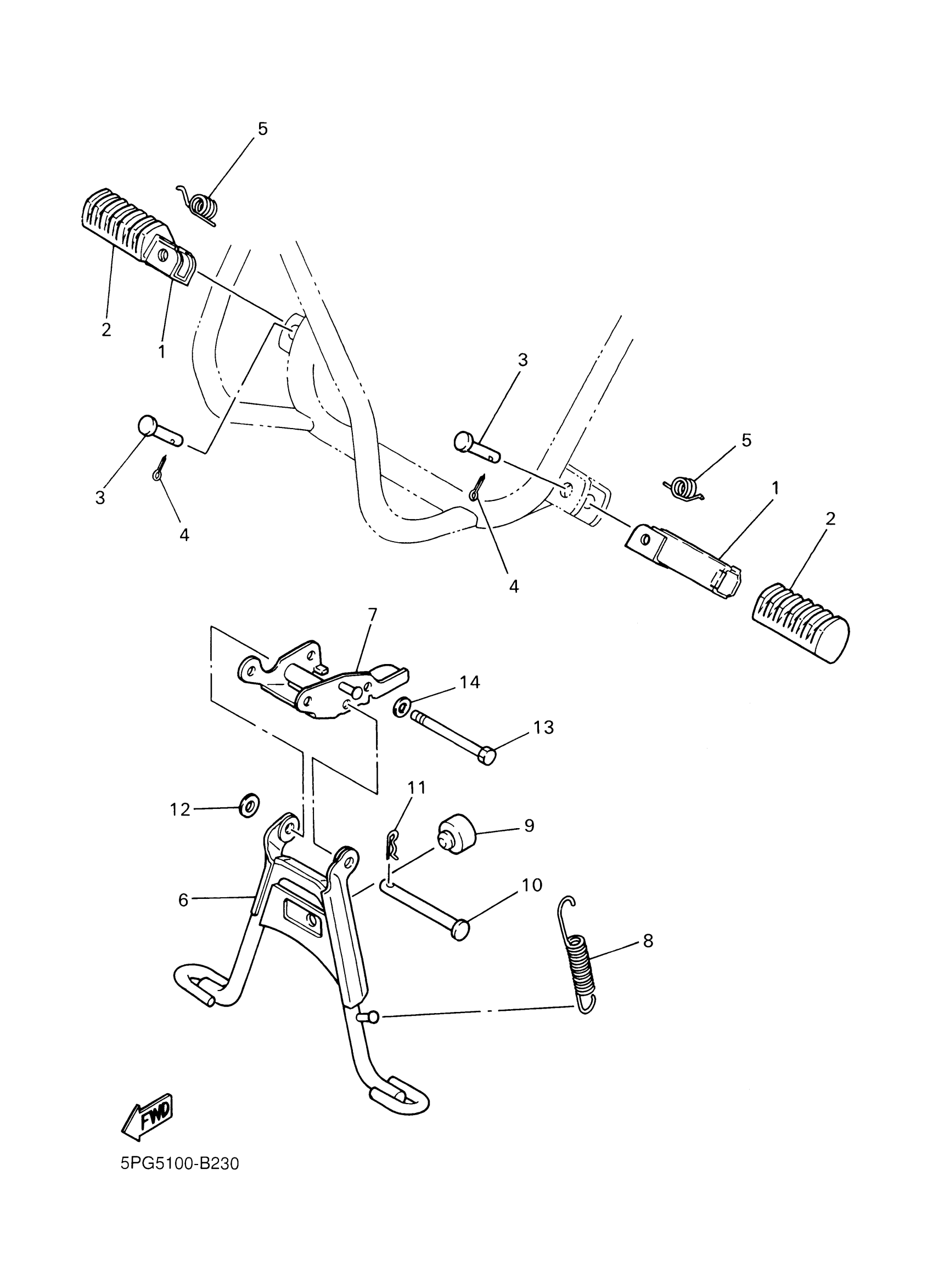 5
2
1
3
4
3
5
1
2
4
7
14
13
12
11
9
6
10
8
FWD
5PG5100-B230