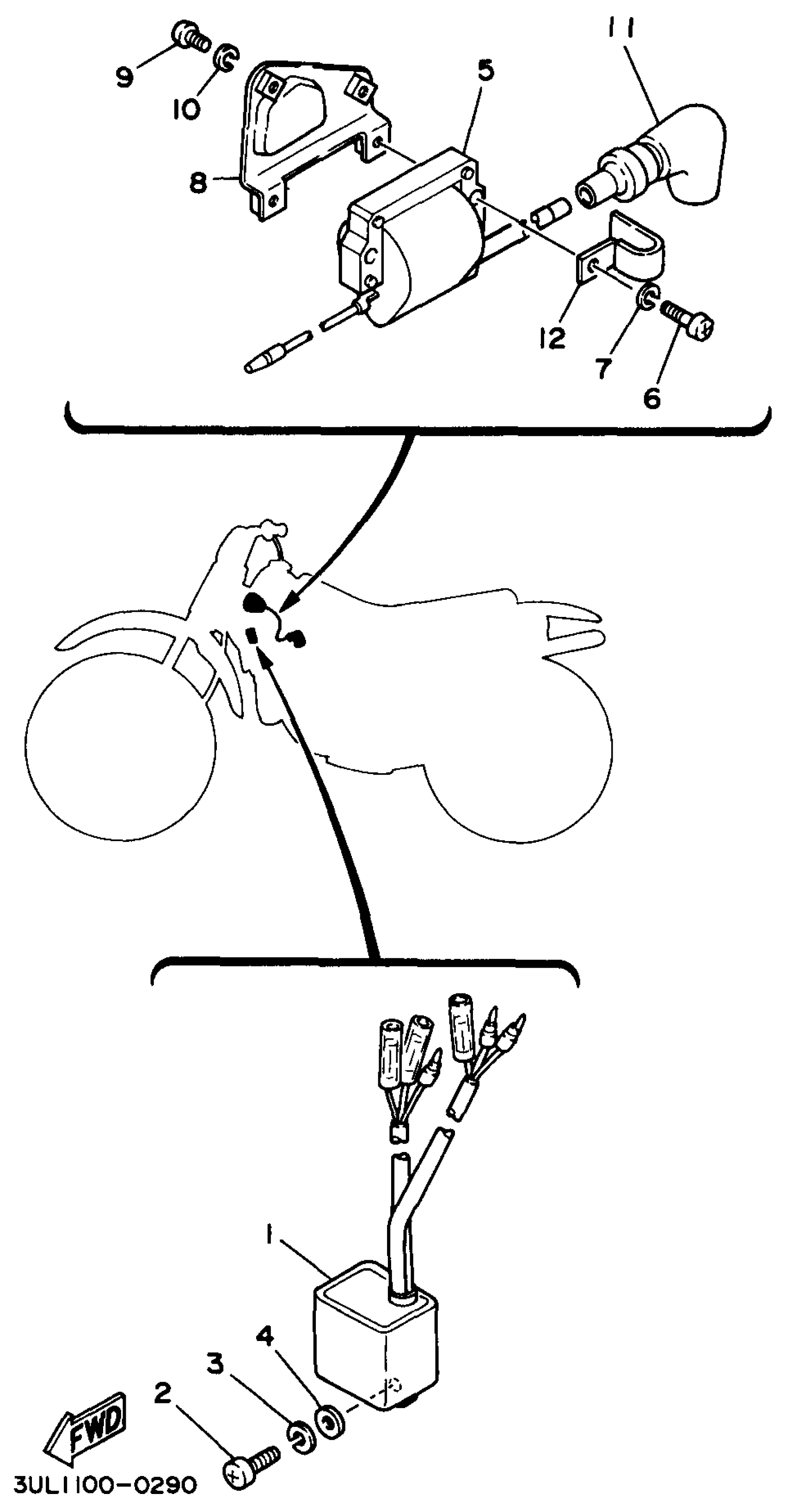 11
9
10
5
8
12
7
6
1
4
3
2
FWD
3UL1100-0290