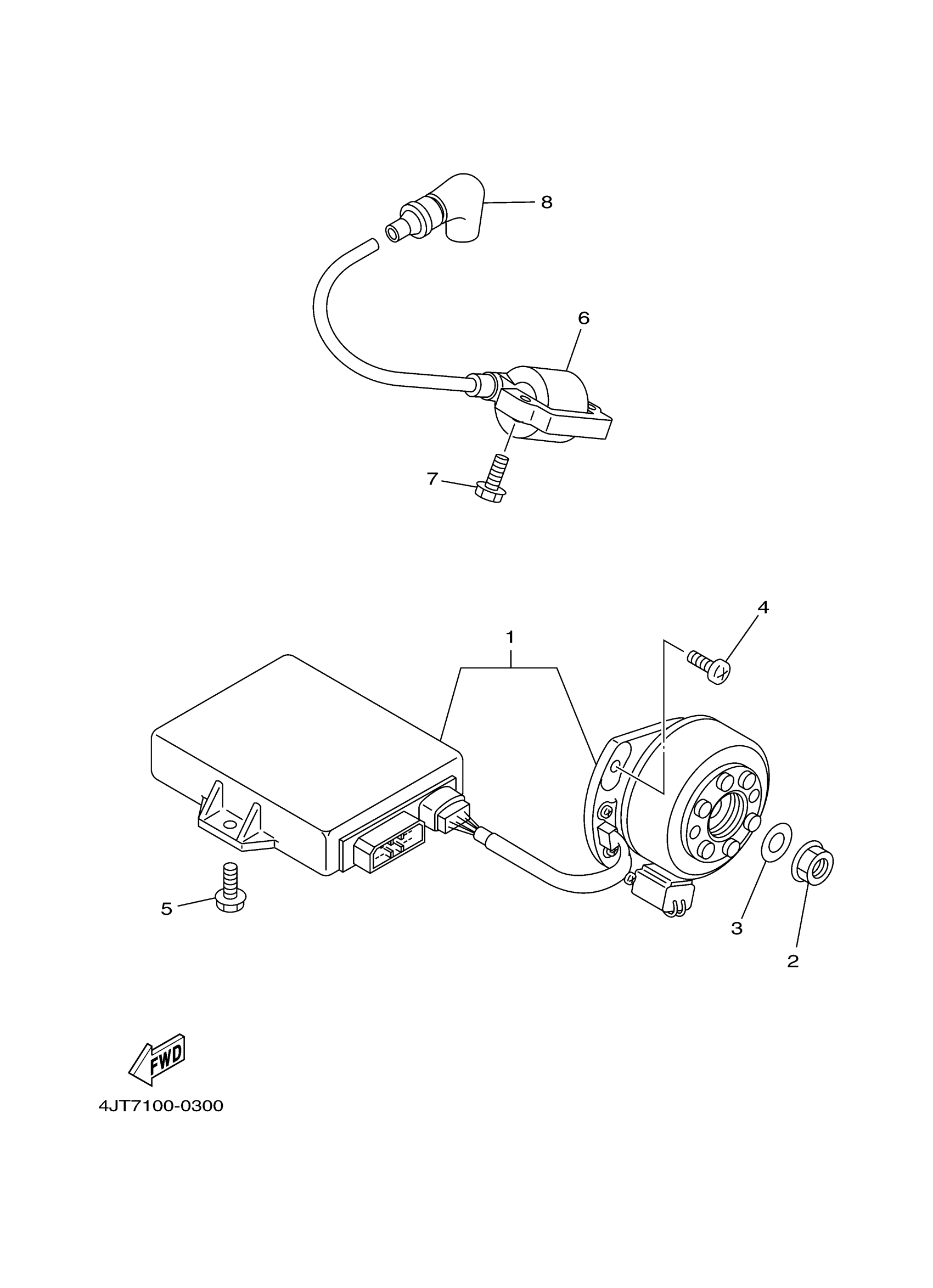 8

6

7

4

1

5

3

2

FWD

4JT7100-0300