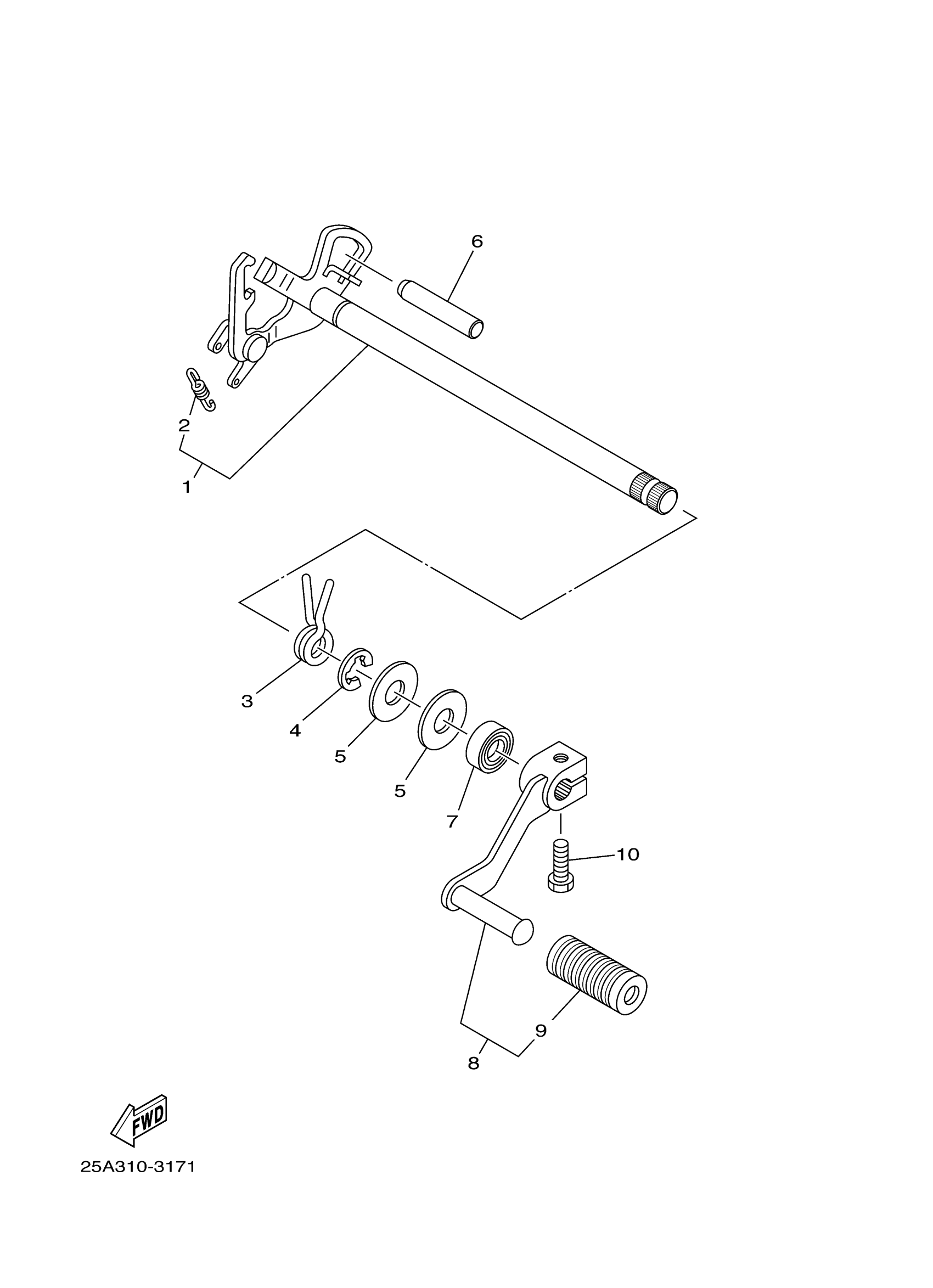 6
2
1
3
4
5
5
7
10
9
8
FWD
25A310-3171