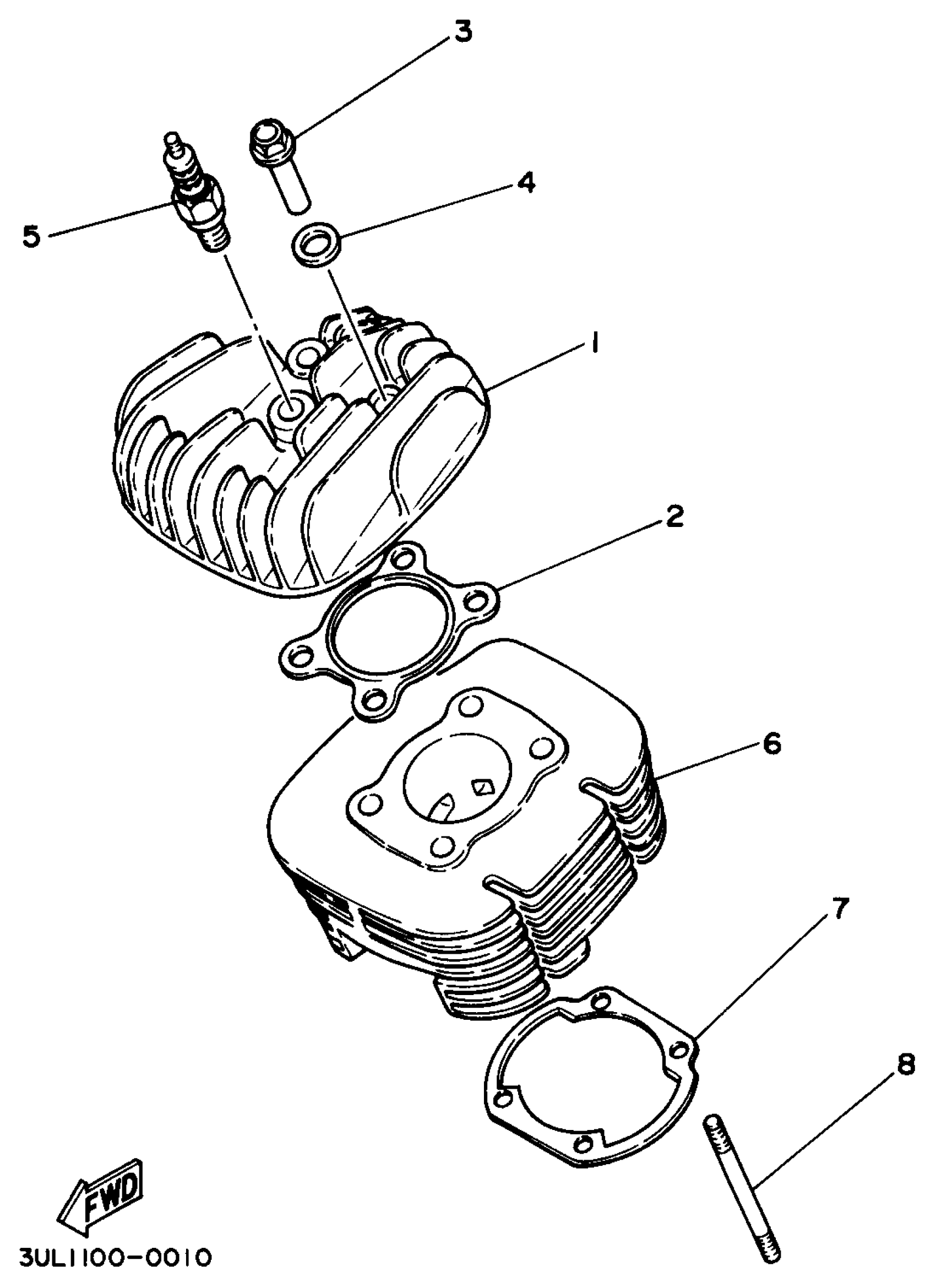 3
4
5
1
2
6
7
8
FWD
3UL1100-0010