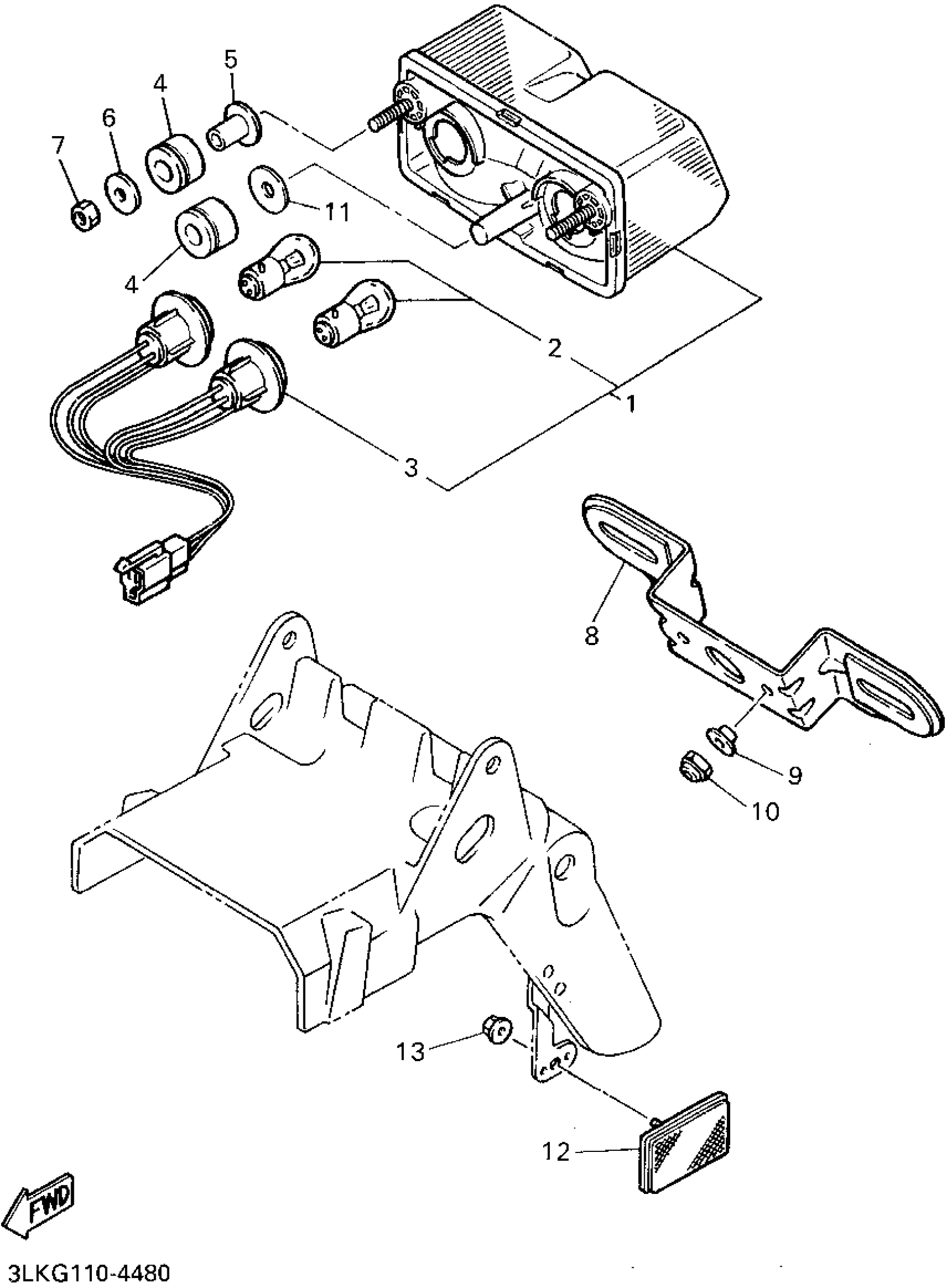 5
4
6
7
11
4
2
1
3
8
9
10
13
12
FWD
3LKG110-4480