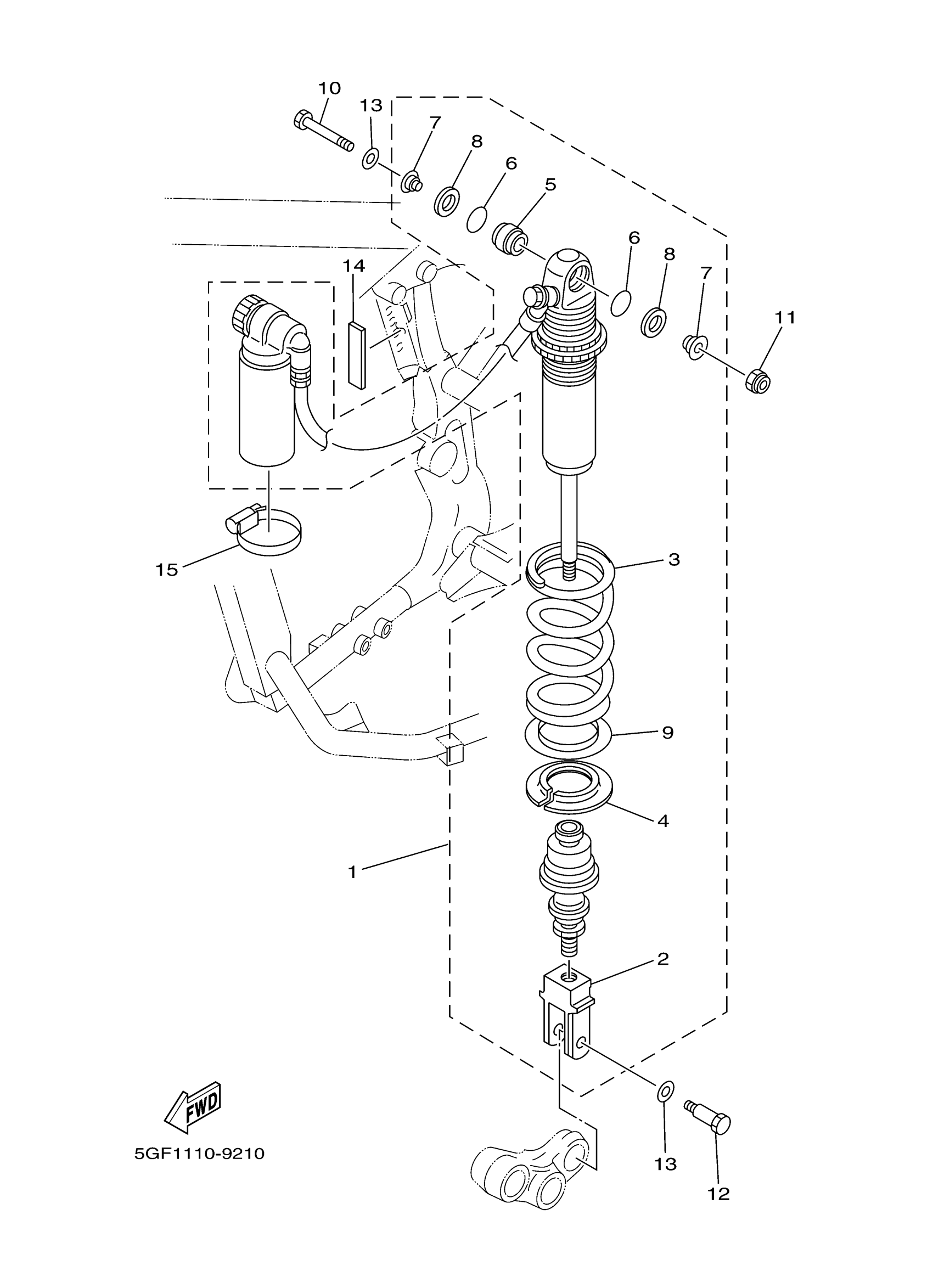 10
13
7
8
6
5
6
8
7
11
14
15
3
9
4
1
2
13
12
FWD
5GF1110-9210