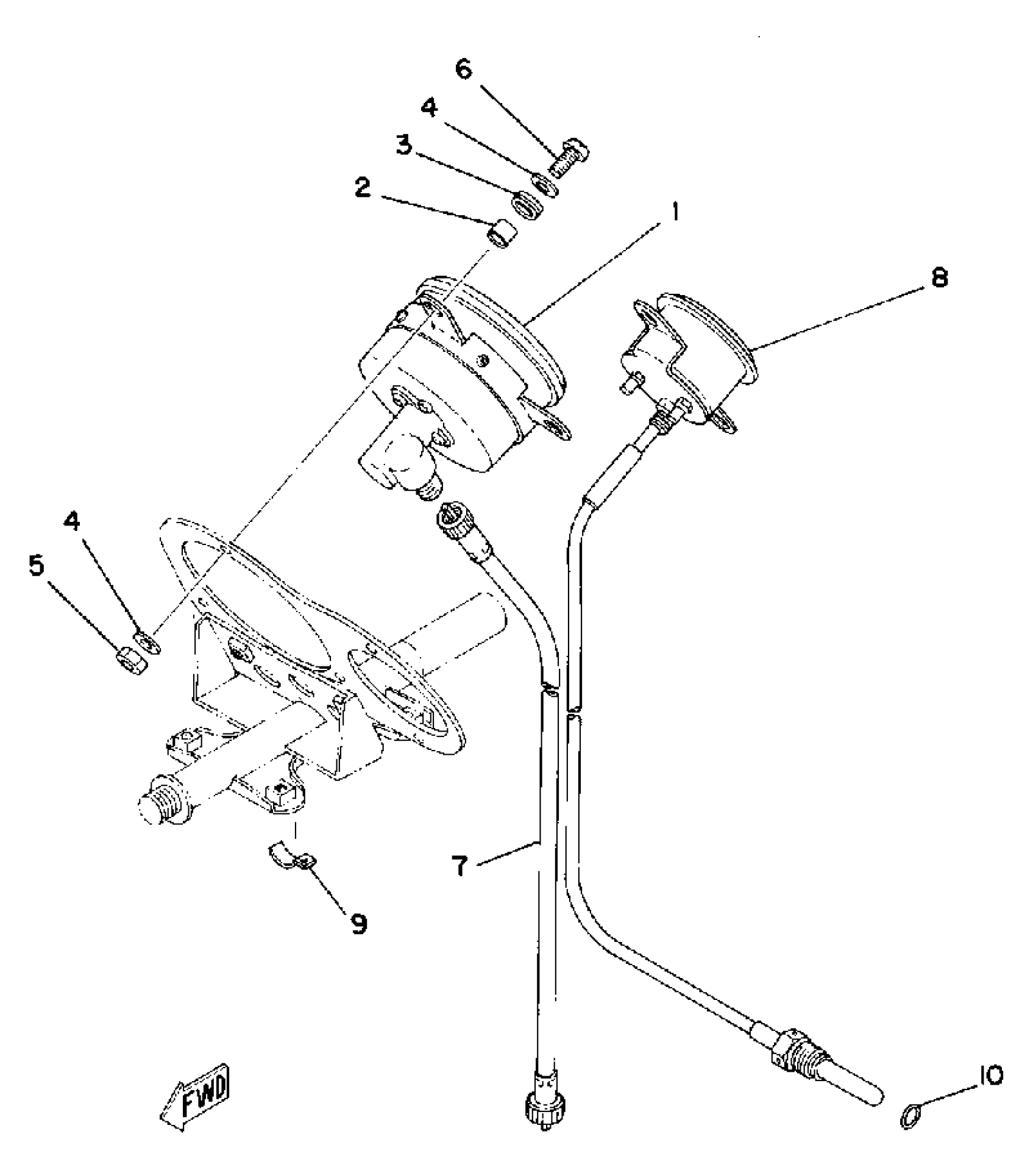 6
4
3
2
1
8
4
5
7
9
FWD
10