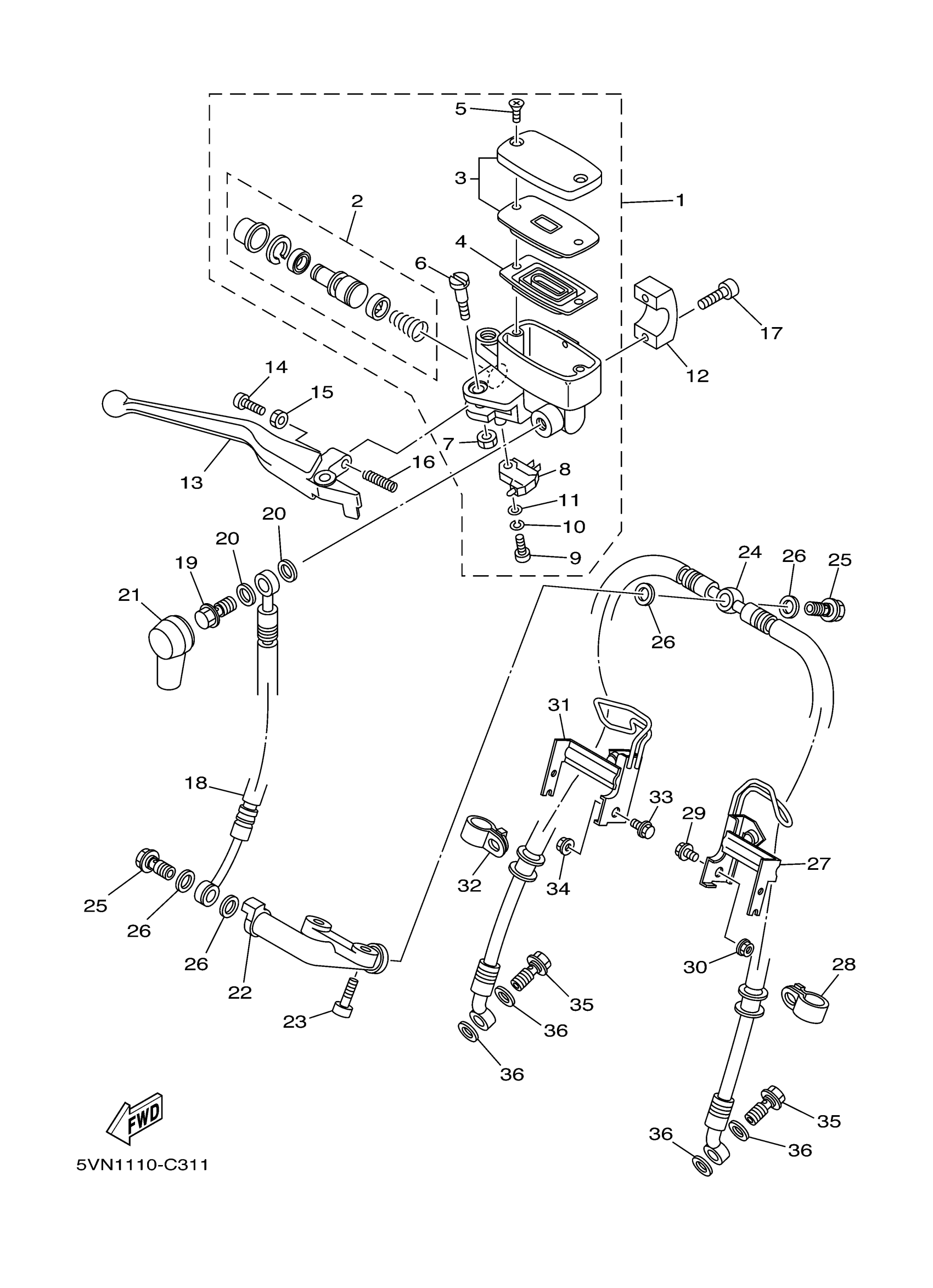 5
3
1
2
4
6
17
12
14
15
7
8
13
16
11
10
9
20
20
19
21
24
26
25
26
31
33
29
27
18
32
34
25
26
26
22
23
30
28
35
36
36
35
36
36
FWD
5VN1110-C311