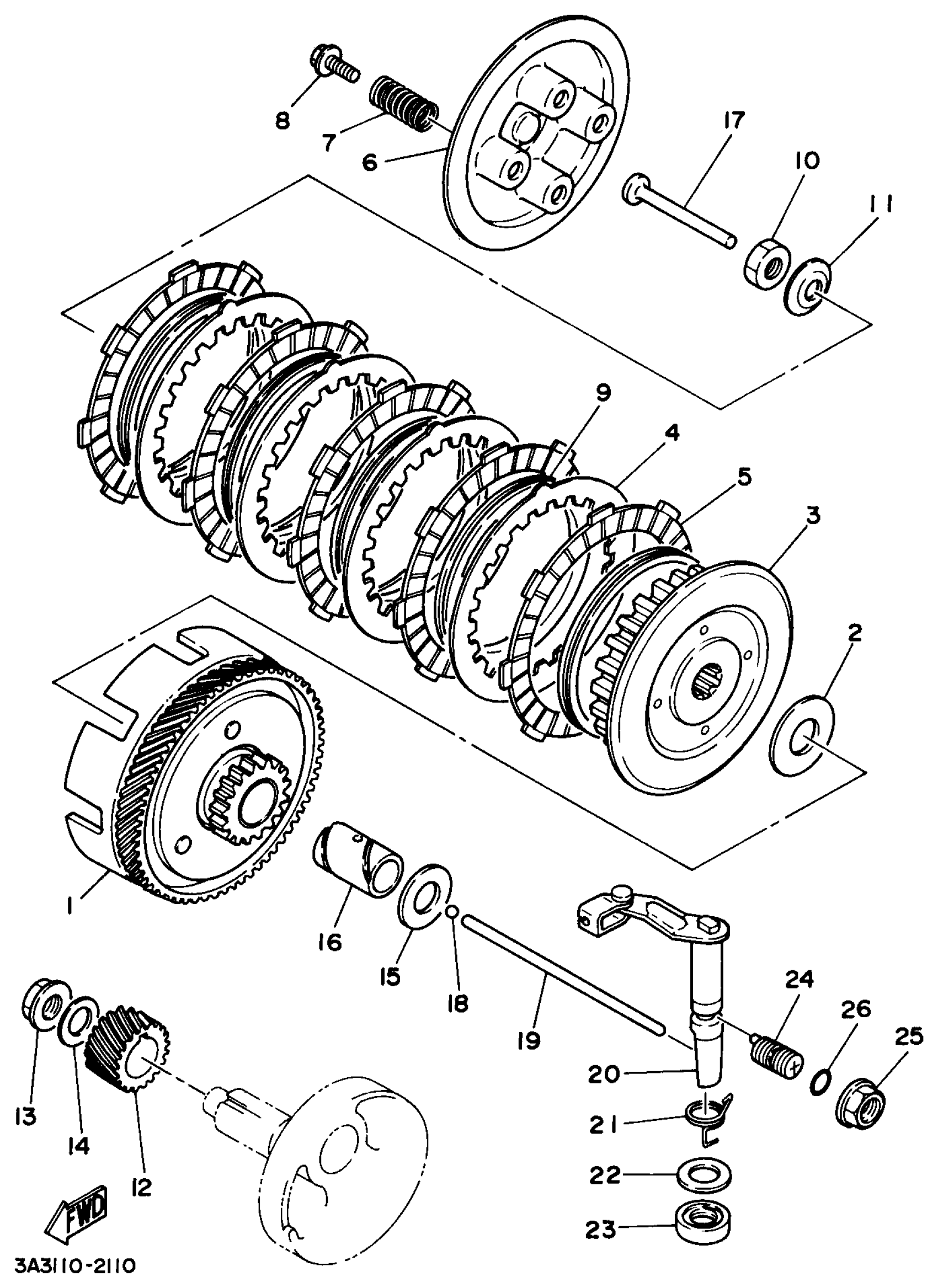 8
7
6
17
10
11
9
4
5
3
2
1
16
15
18
19
24
26
25
20
21
22
23
13
14
12
FWD
3A3110-2110