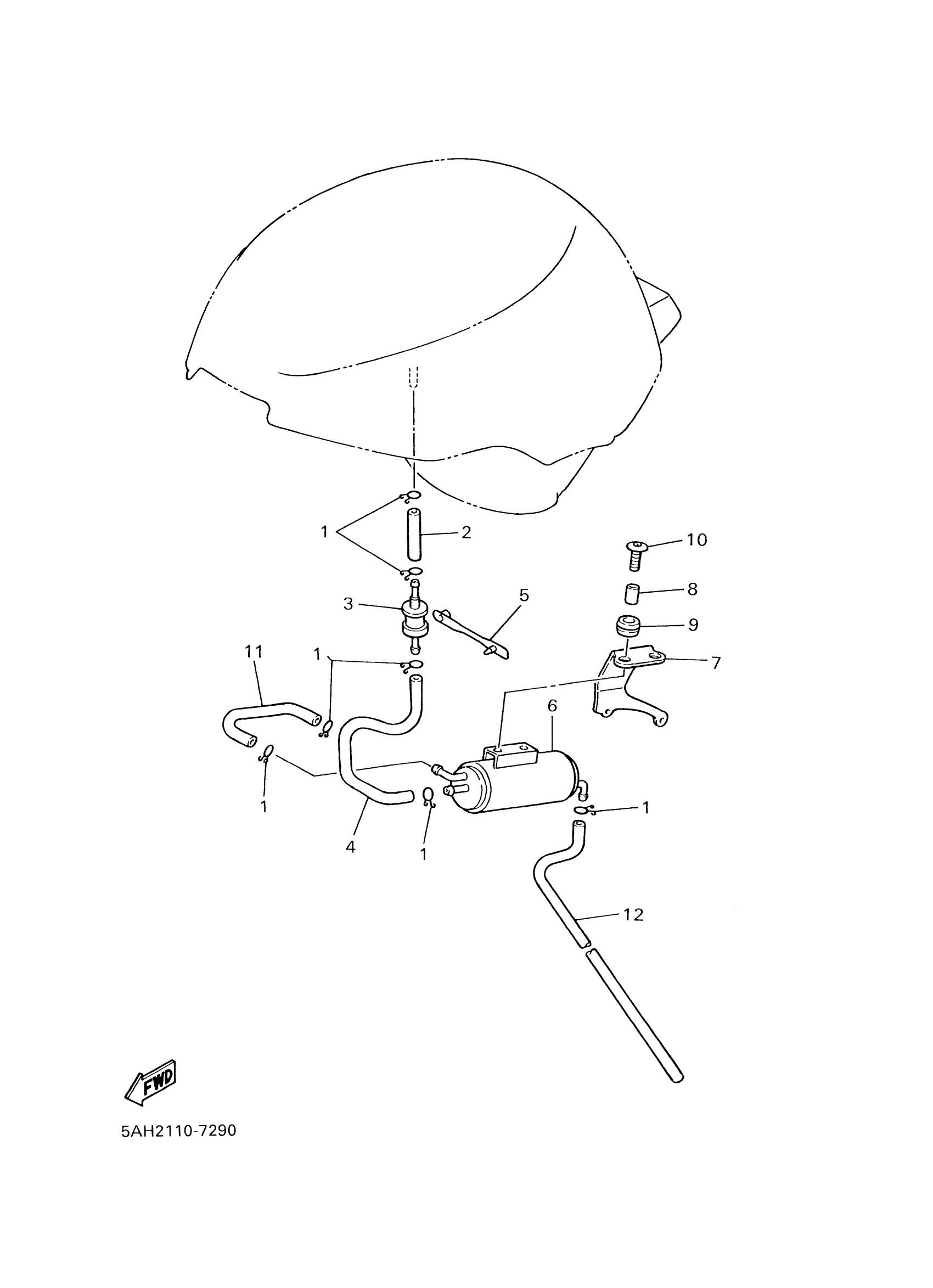 1
2
10
8
3
5
9
11
1
7
6
1
1
4
1
12
FWD
5AH2110-7290