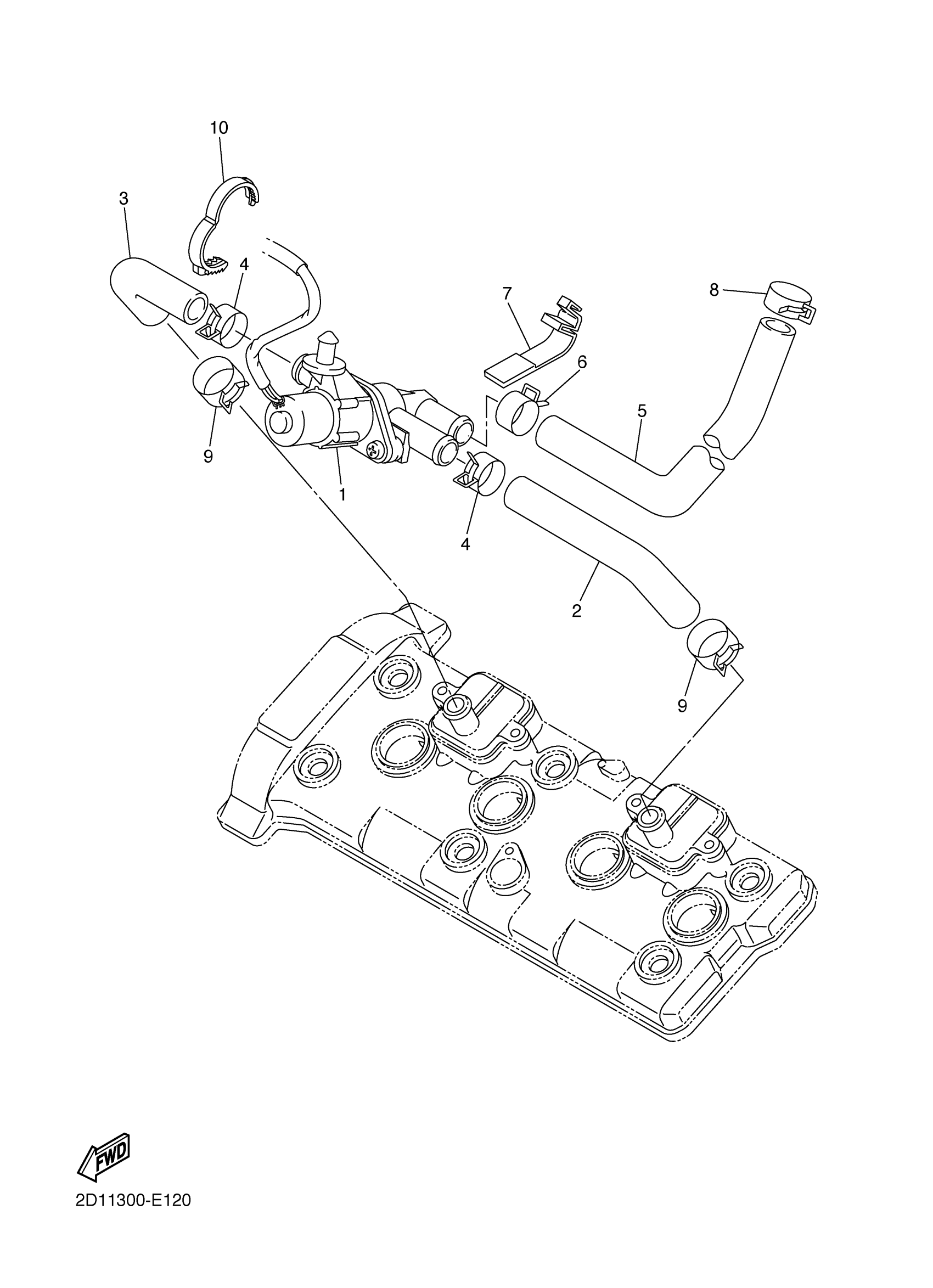 10
3
4
7
8
6
5
9
1
4
2
9
FWD
2D11300-E120