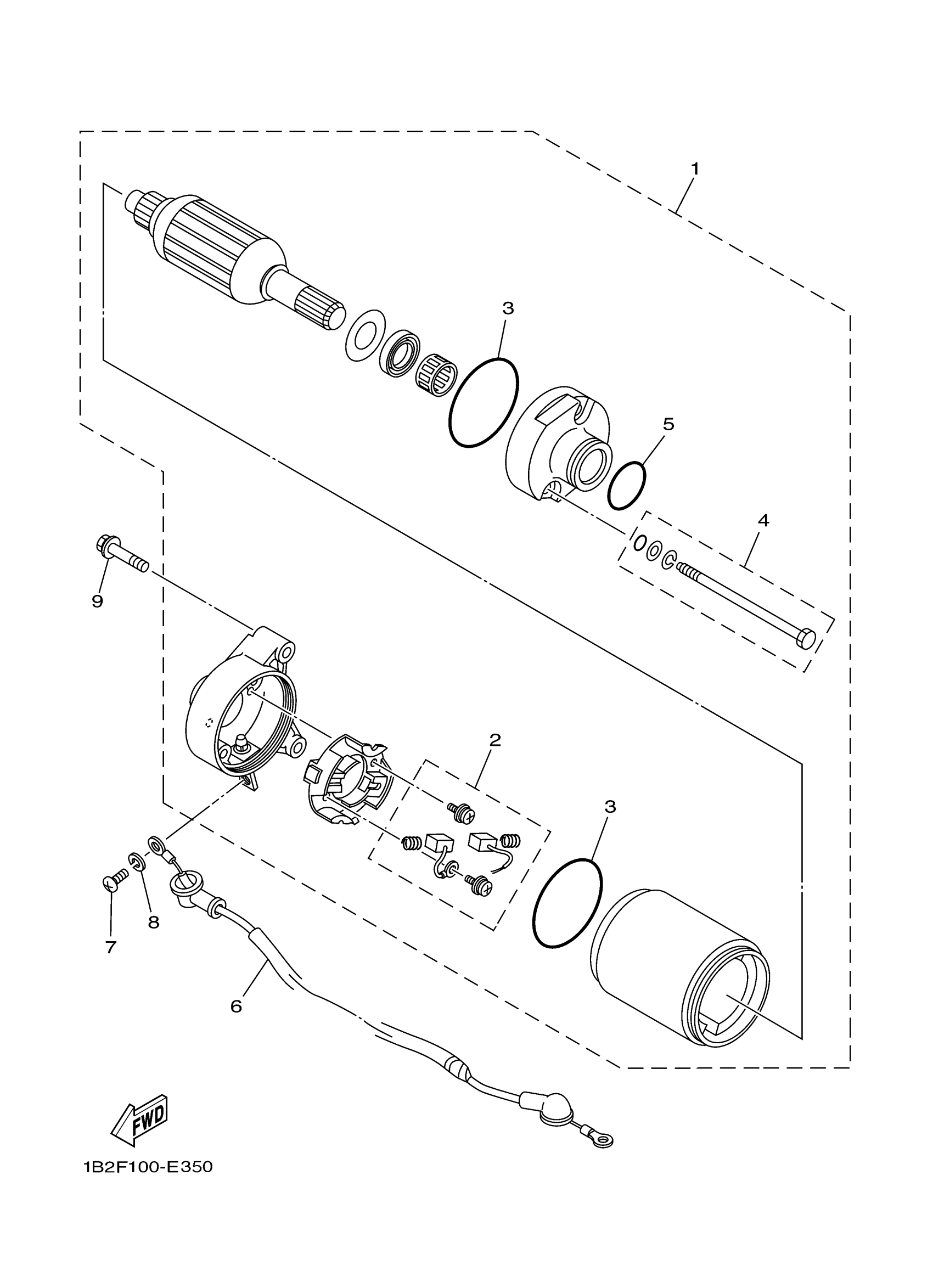 1
3
5
4
9
2
3
8
7
6
FWD
1B2F100-E350