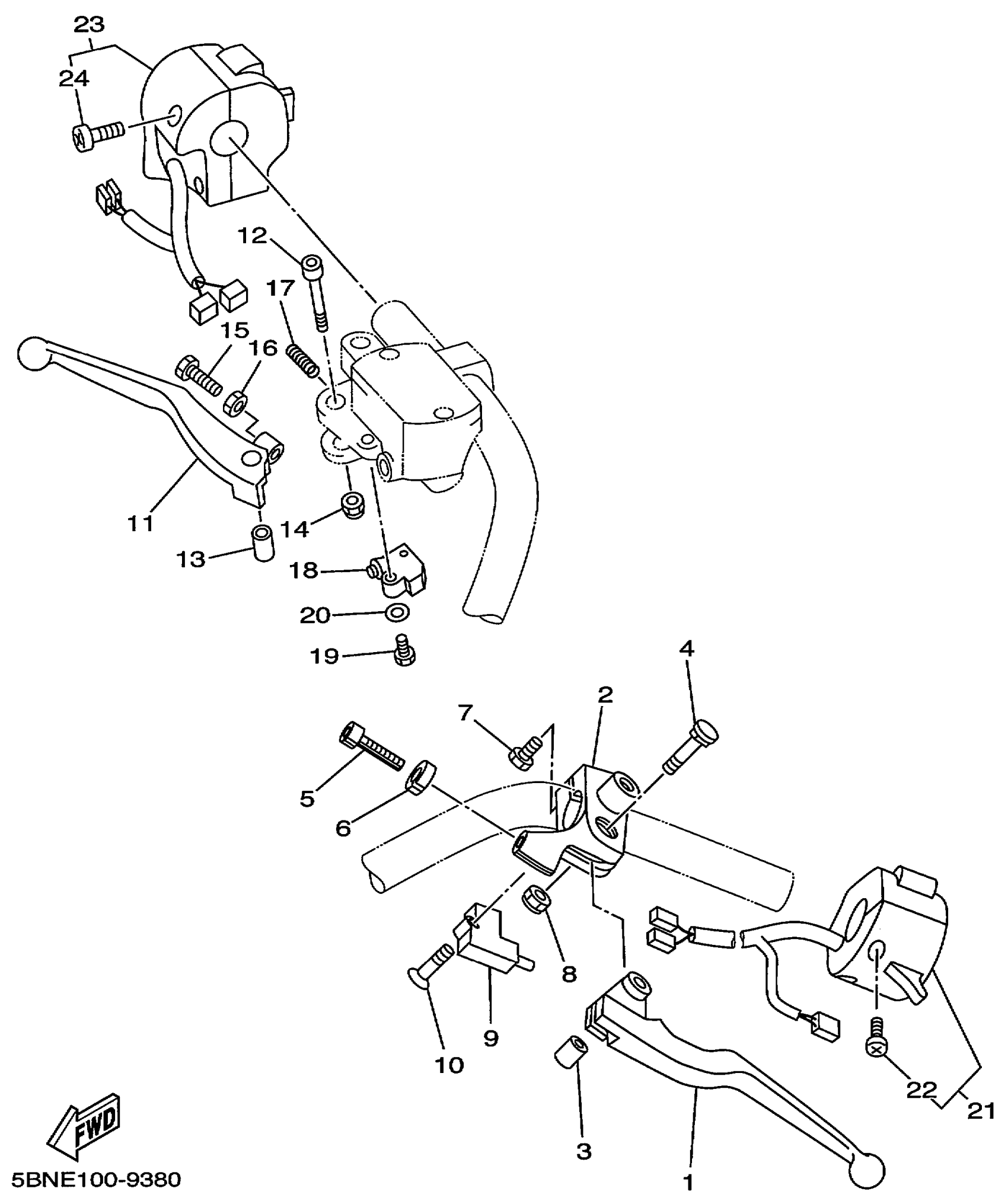 23
24
12
17
15
16
11
14
13
18
20
19
4
2
7
5
6
8
9
10
3
1
22
21
FWD
5BNE100-9380