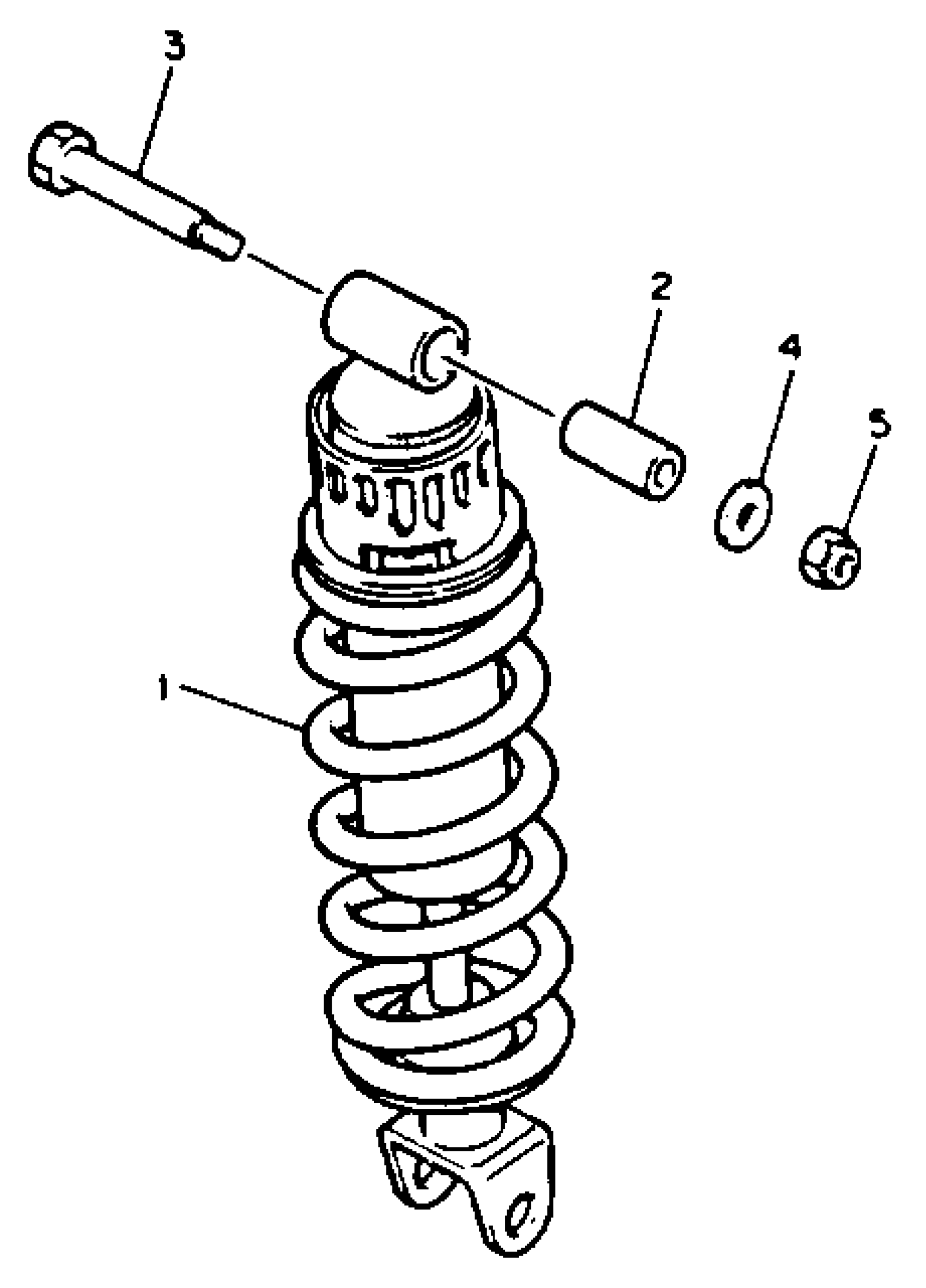 3
2
4
5
1