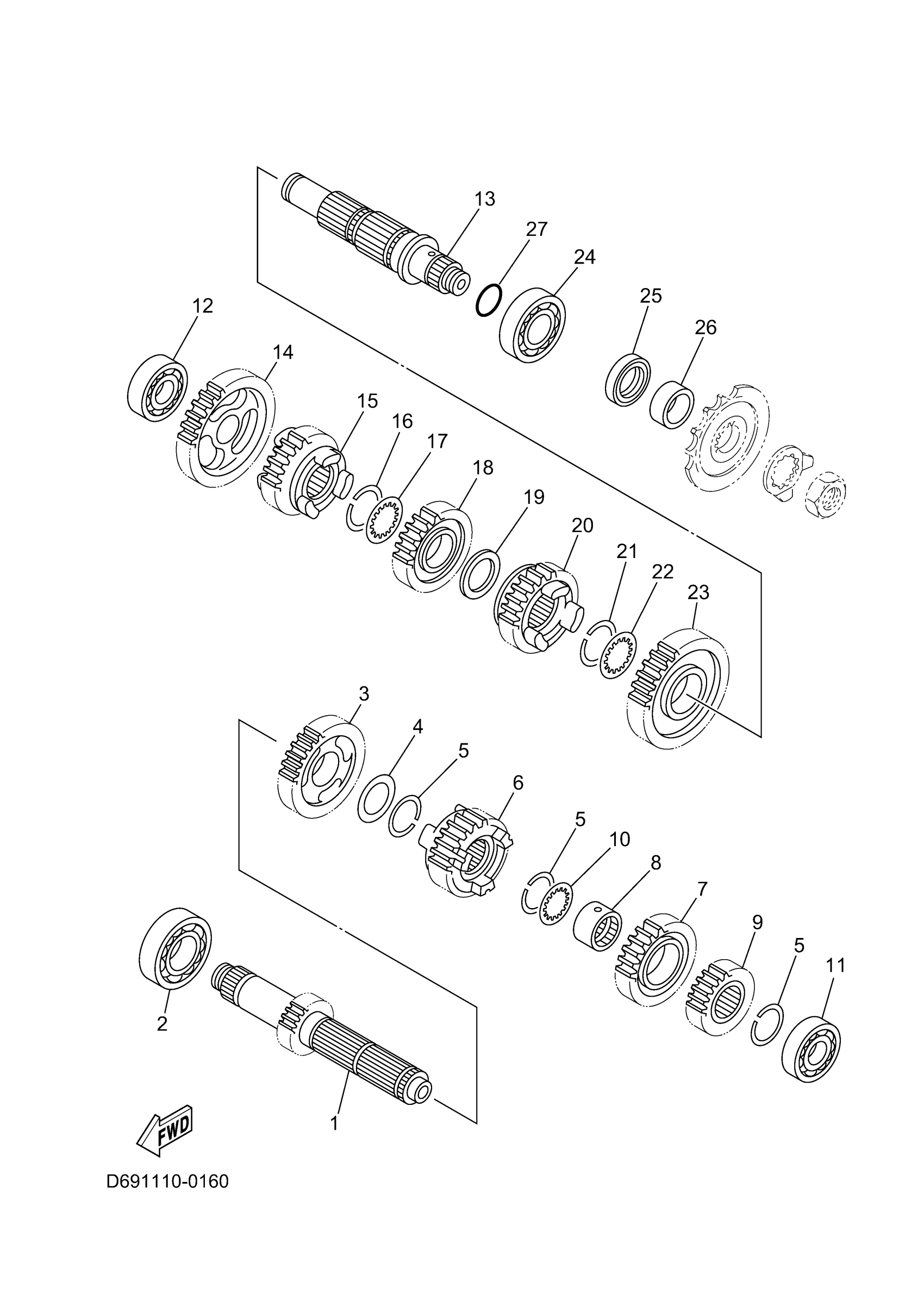 13
27
24
12
25
26
14
15
16
17
18
19
20
21
22
23
3
4
5
6
5
10
8
7
9
5
11
2
1
FWD
D691110-0160