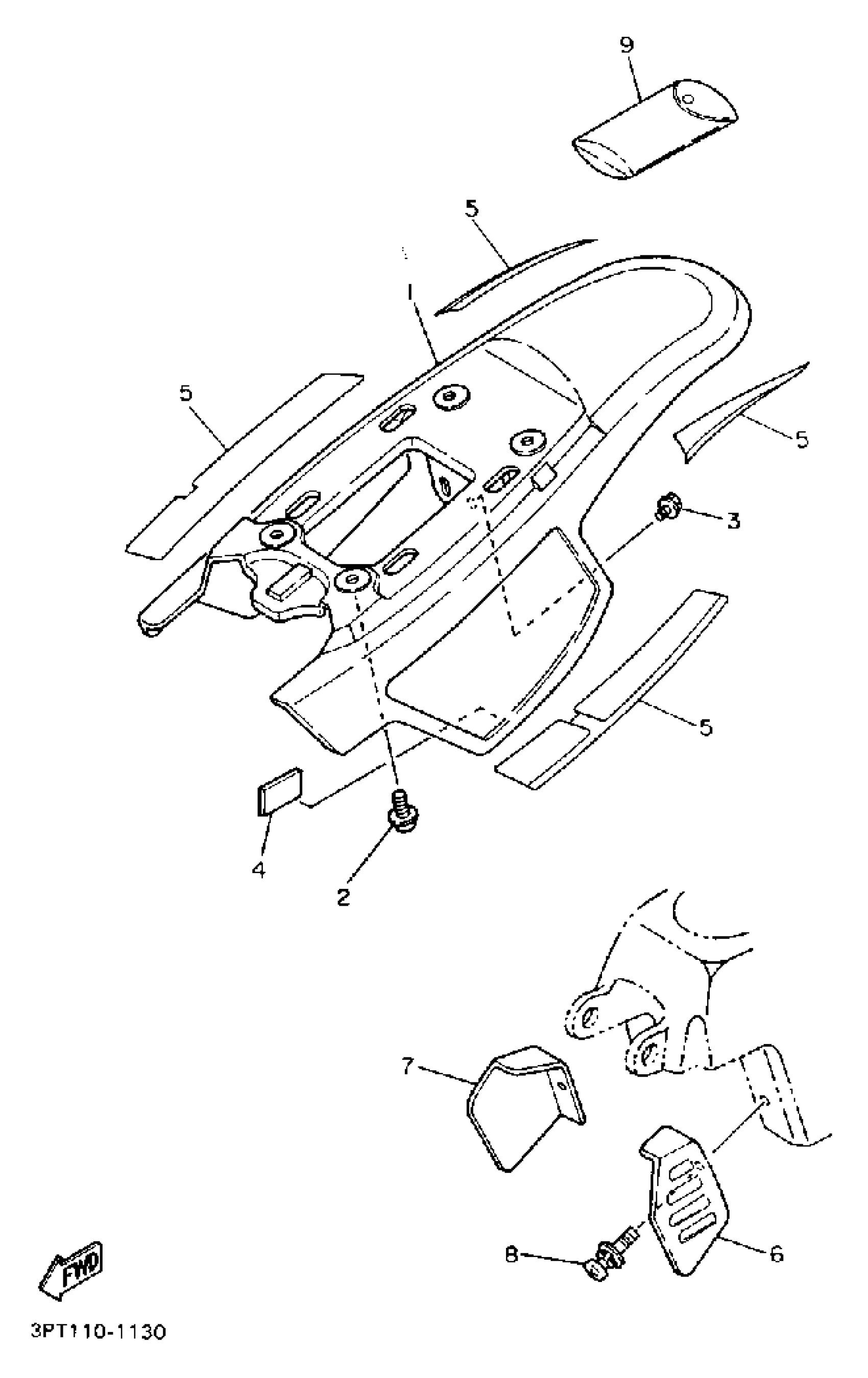 9

5

1

5

5

3

5

4

2

7

8

6

FWD

3PT110-1130