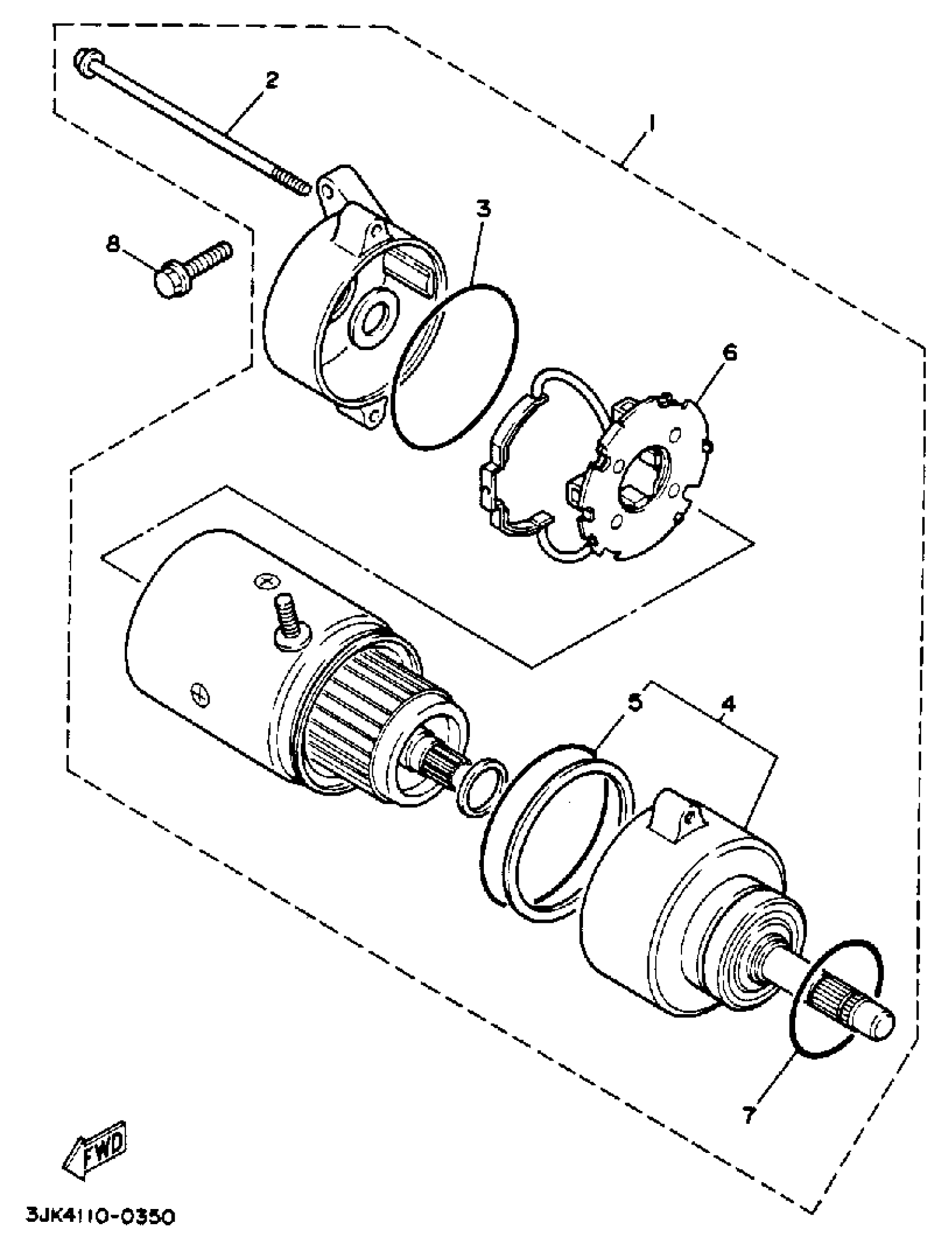 2
1
3
8
6
5
4
7
FWD
3JK4110-0350