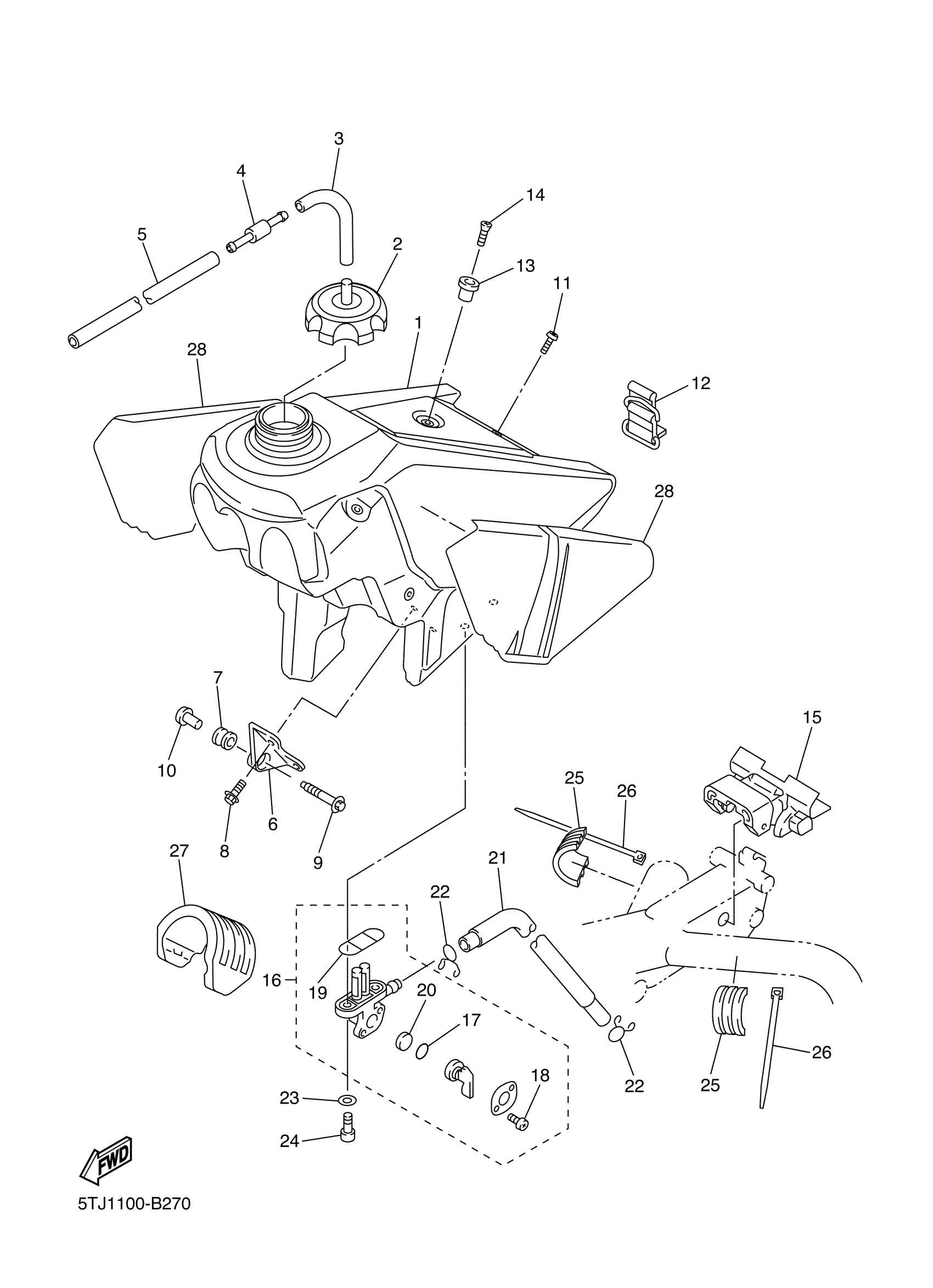 3
4
14
5
2
13
11
1
28
12
28
7
15
10
25
26
6
8
9
27
21
22
16
19
20
17
18
22
25
26
23
24
FWD
5TJ1100-B270