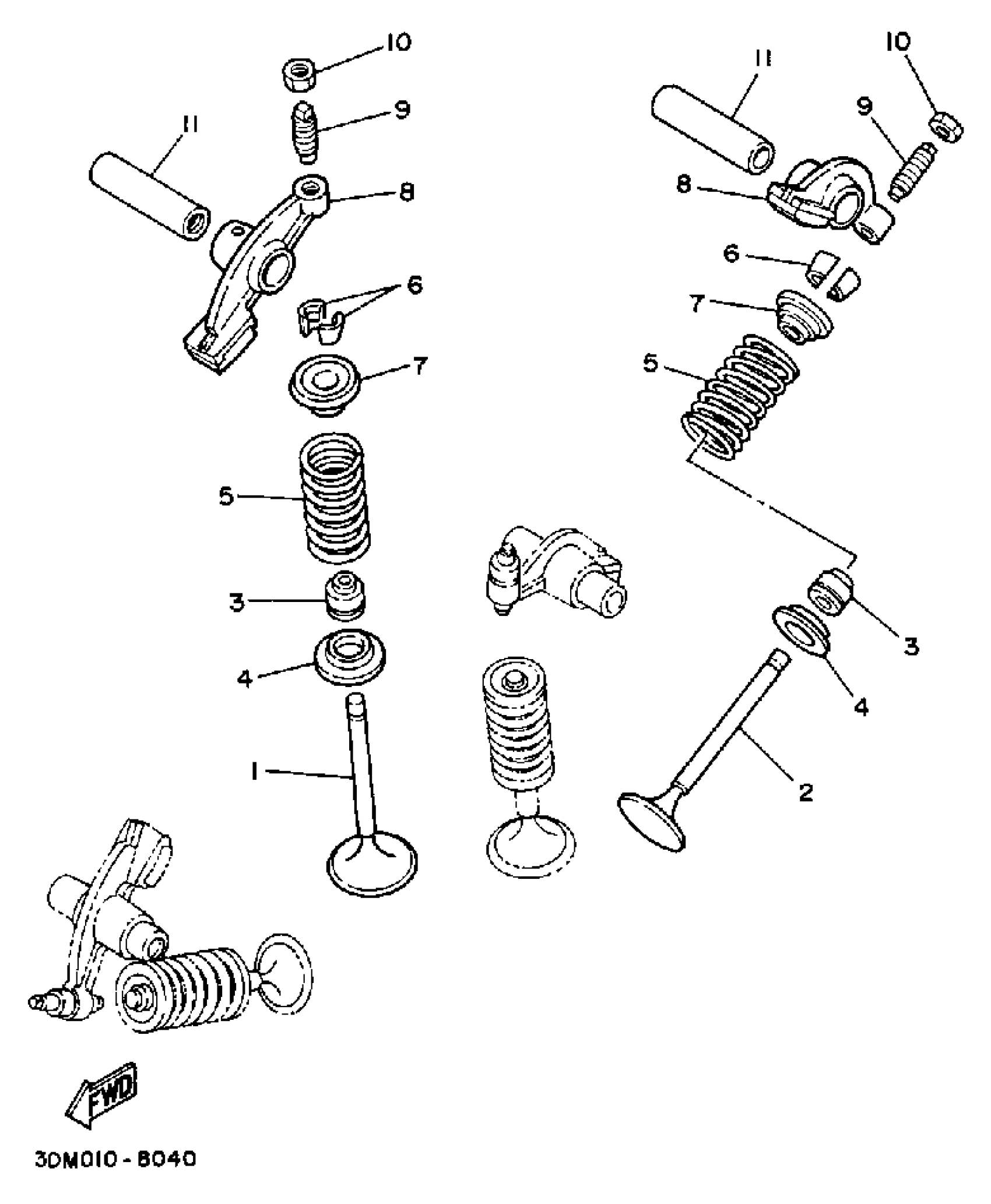 10
11
9
8
6
7
5
3
4
1
11
10
9
8
6
7
5
3
4
2
FWD
3DM010 - 8040