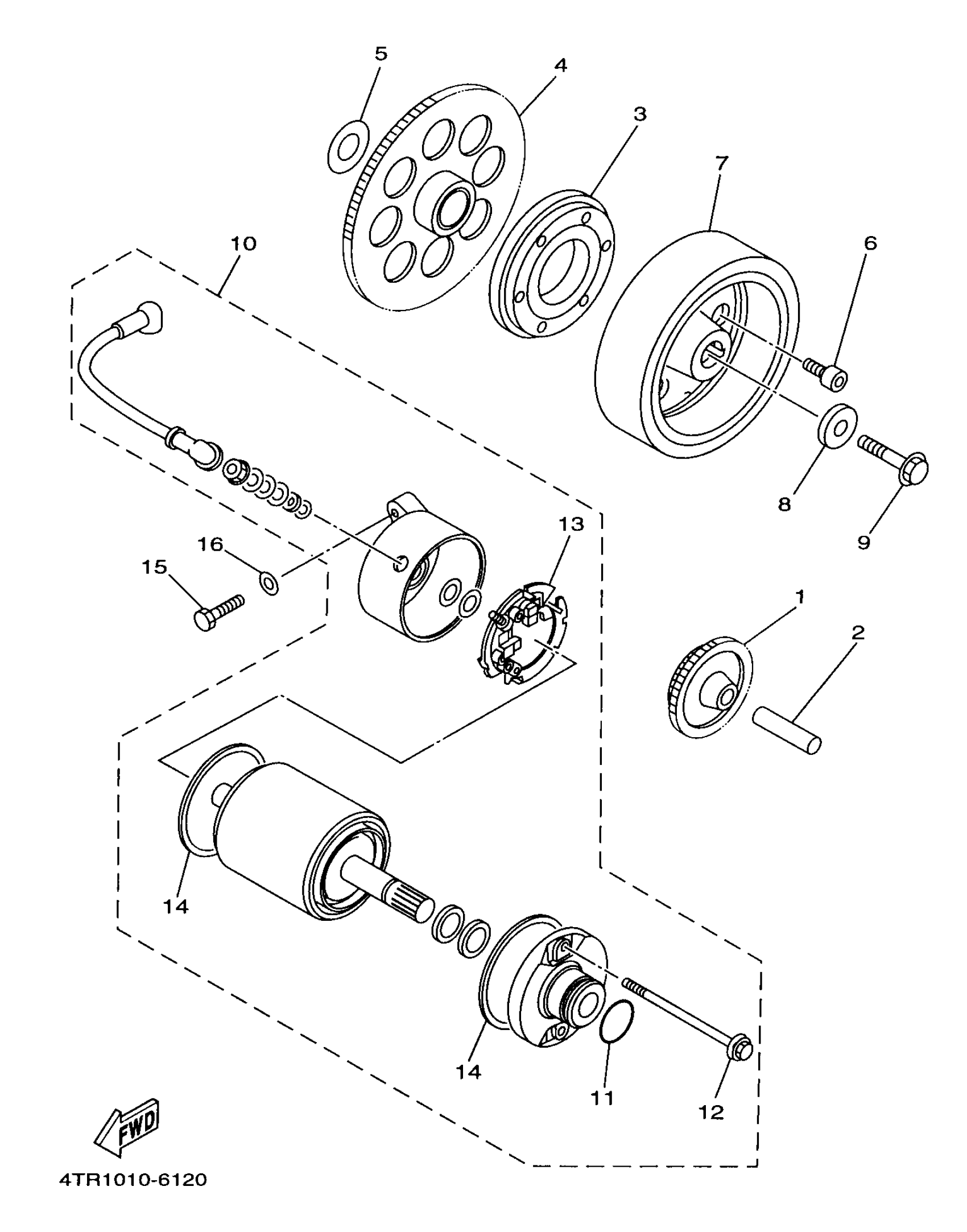 5
4
3
7
10
6
8
9
13
16
15
1
2
14
14
11
12
FWD
4TR1010-6120