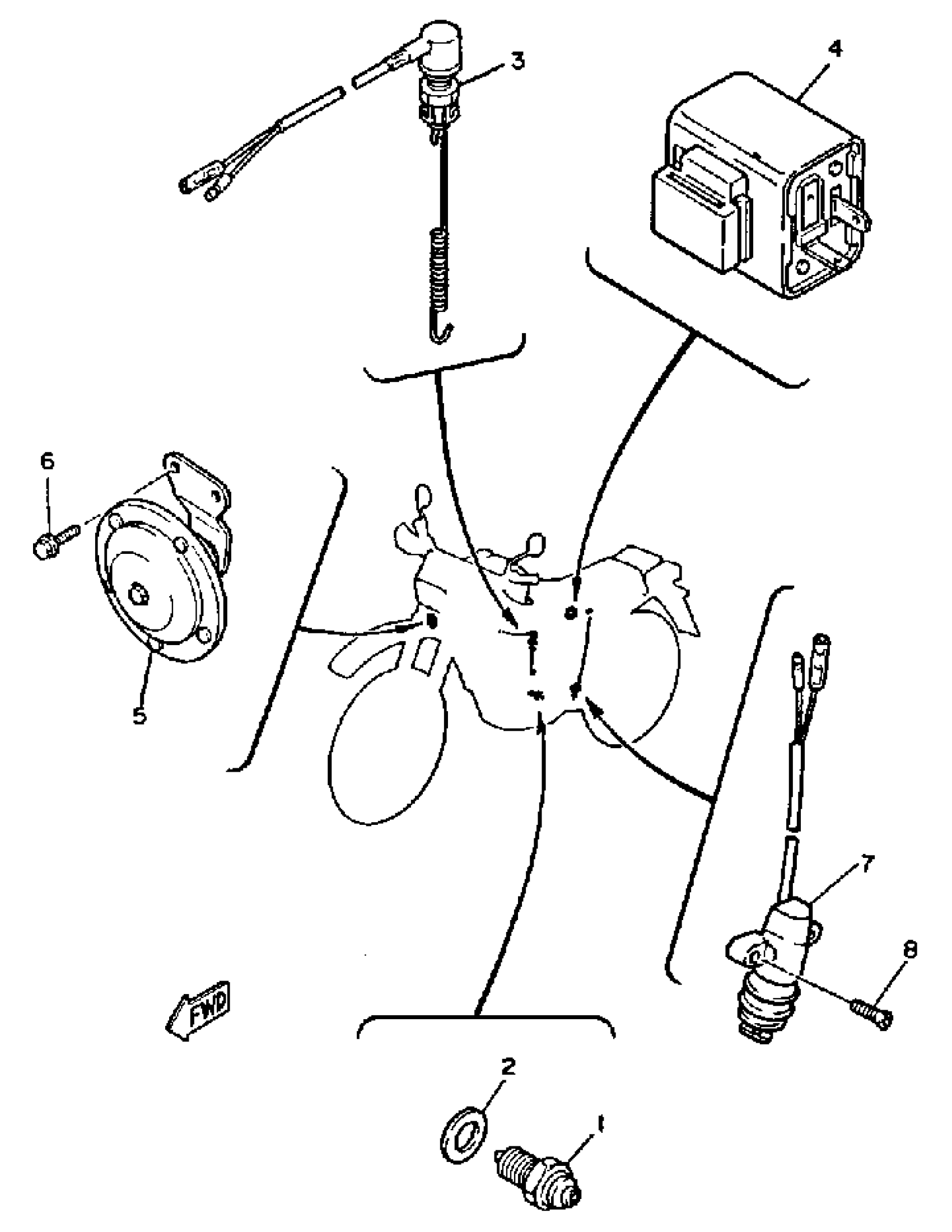 3
4
6
5
7
8
FWD
2
1